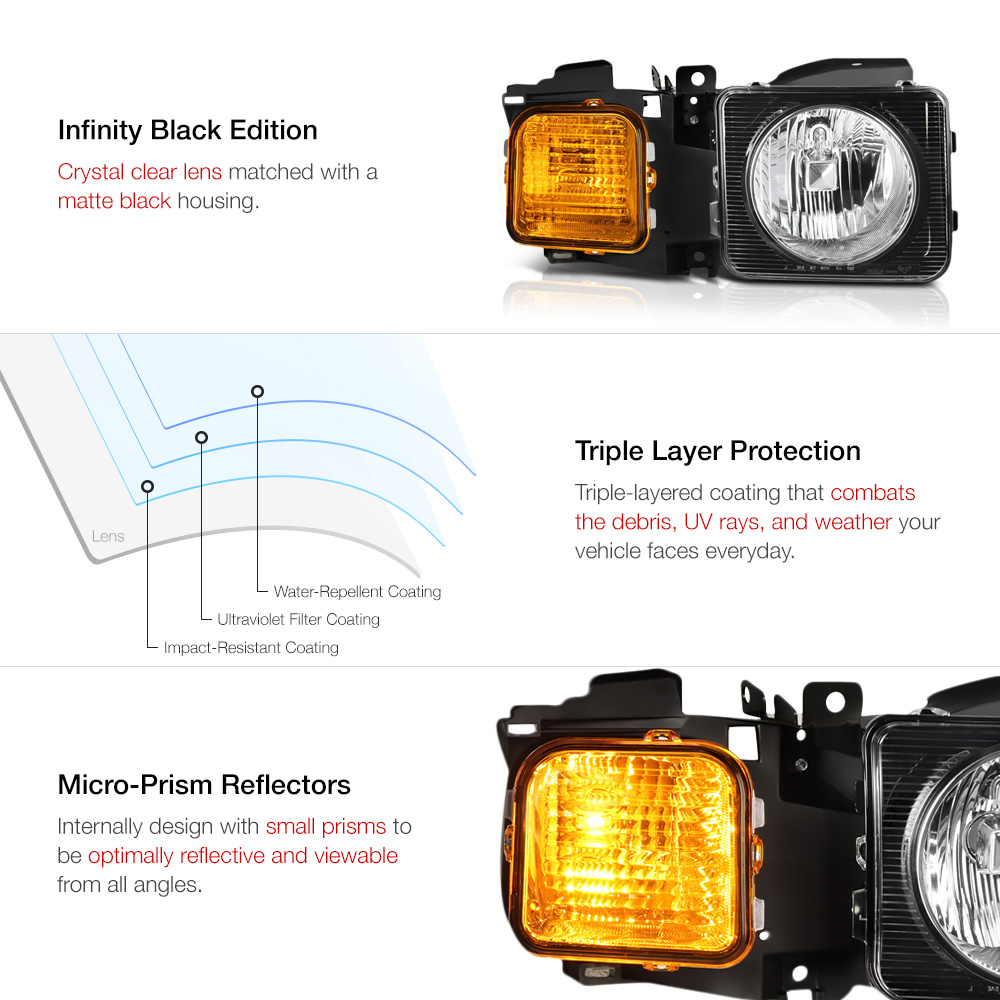 Infinity Black Edition

Crystal clear lens matched with a matte black housing.

Lens

Water-Repellent Coating

Ultraviolet Filter Coating

Impact-Resistant Coating

Triple Layer Protection

Triple-layered coating that combats the debris, UV rays, and weather your vehicle faces everyday.

Micro-Prism Reflectors

Internally design with small prisms to be optimally reflective and viewable from all angles.