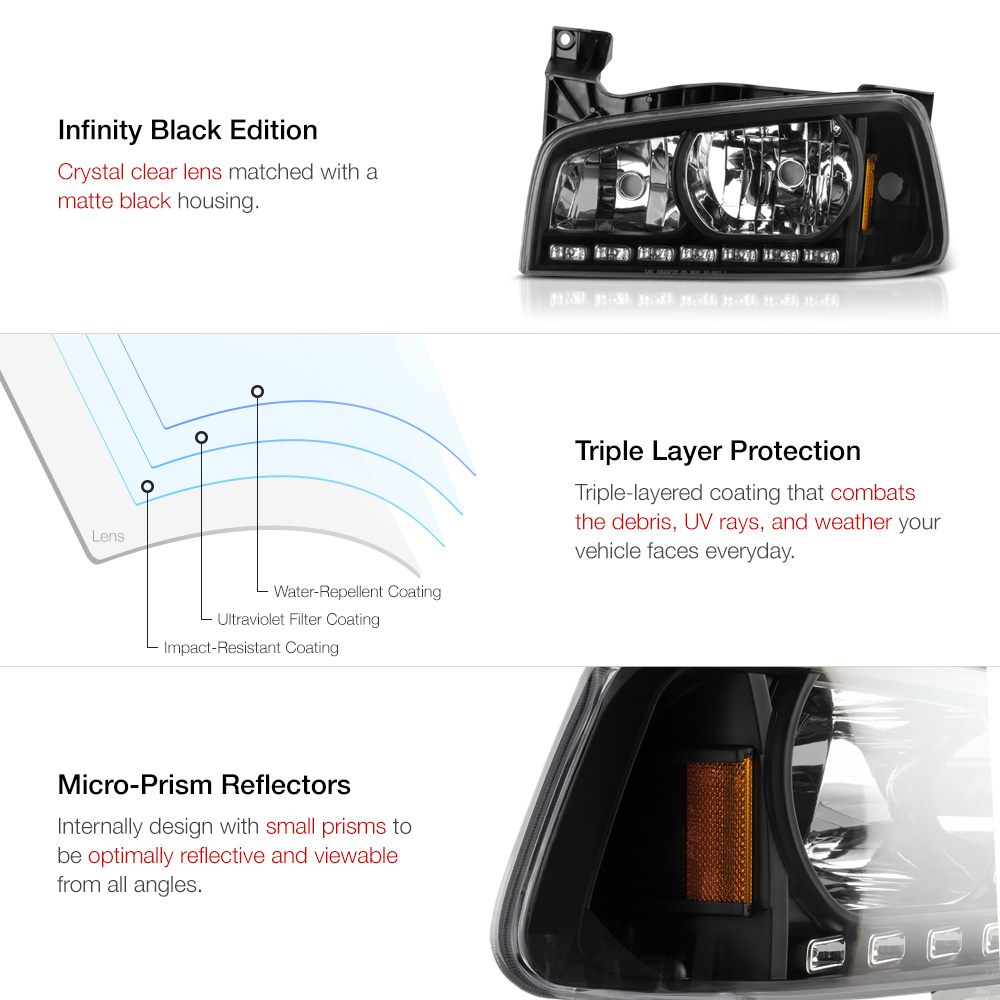 Infinity Black Edition

Crystal clear lens matched with a matte black housing.

Lens

Water-Repellent Coating

Ultraviolet Filter Coating

Impact-Resistant Coating

Triple Layer Protection

Triple-layered coating that combats the debris, UV rays, and weather your vehicle faces everyday.

Micro-Prism Reflectors

Internally design with small prisms to be optimally reflective and viewable from all angles.