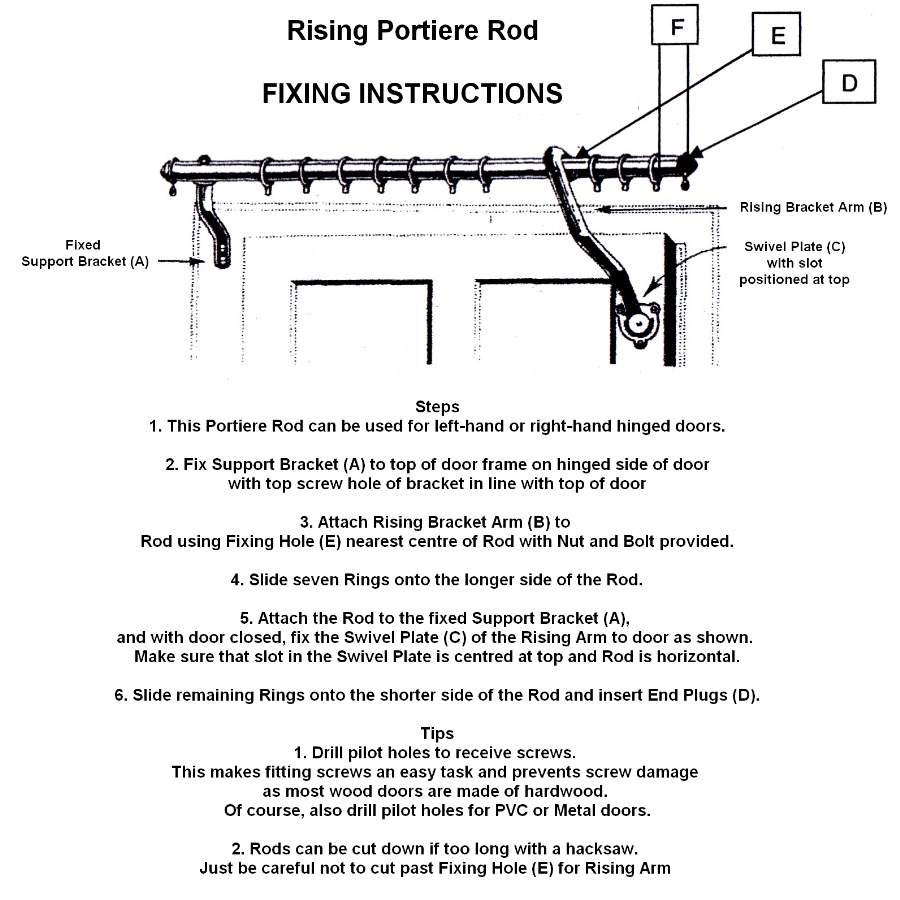 Rising Portiere Rod

FIXING INSTRUCTIONS

F

E

D

Rising Bracket Arm (B)

Fixed Support Bracket (A)

Swivel Plate (C) with slot positioned at top

Steps
1. This Portiere Rod can be used for left-hand or right-hand hinged doors.

2. Fix Support Bracket (A) to top of door frame on hinged side of door with top screw hole of bracket in line with top of door

3. Attach Rising Bracket Arm (B) to Rod using Fixing Hole (E) nearest centre of Rod with Nut and Bolt provided.

4. Slide seven Rings onto the longer side of the Rod.

5. Attach the Rod to the fixed Support Bracket (A), and with door closed, fix the Swivel Plate (C) of the Rising Arm to door as shown. Make sure that slot in the Swivel Plate is centred at top and Rod is horizontal.

6. Slide remaining Rings onto the shorter side of the Rod and insert End Plugs (D).

Tips
1. Drill pilot holes to receive screws.
This makes fitting screws an easy task and prevents screw damage as most wood doors are made of hardwood.
Of course, also drill pilot holes for PVC or Metal doors.

2. Rods can be cut down if too long with a hacksaw.
Just be careful not to cut past Fixing Hole (E) for Rising Arm