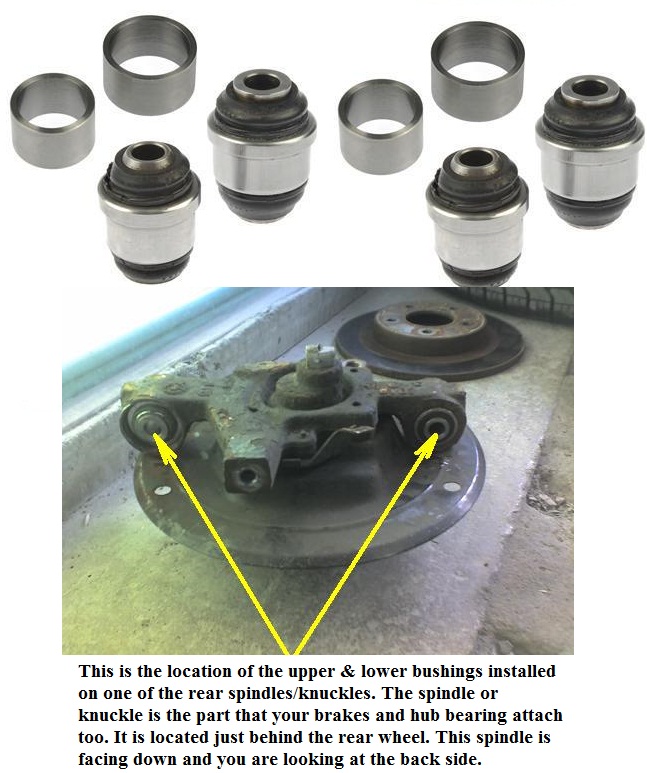 This is the location of the upper & lower bushings installed on one of the rear spindles/knuckles. The spindle or knuckle is the part that your brakes and hub bearing attach too. It is located just behind the rear wheel. This spindle is facing down and you are looking at the back side.