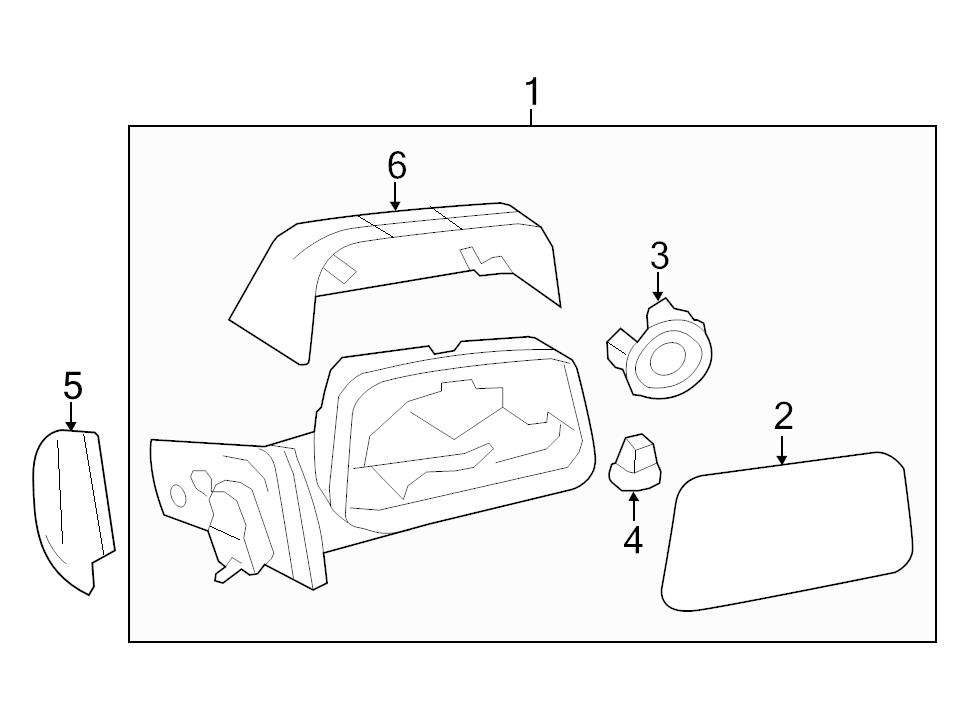 1
6
3
5
2
4