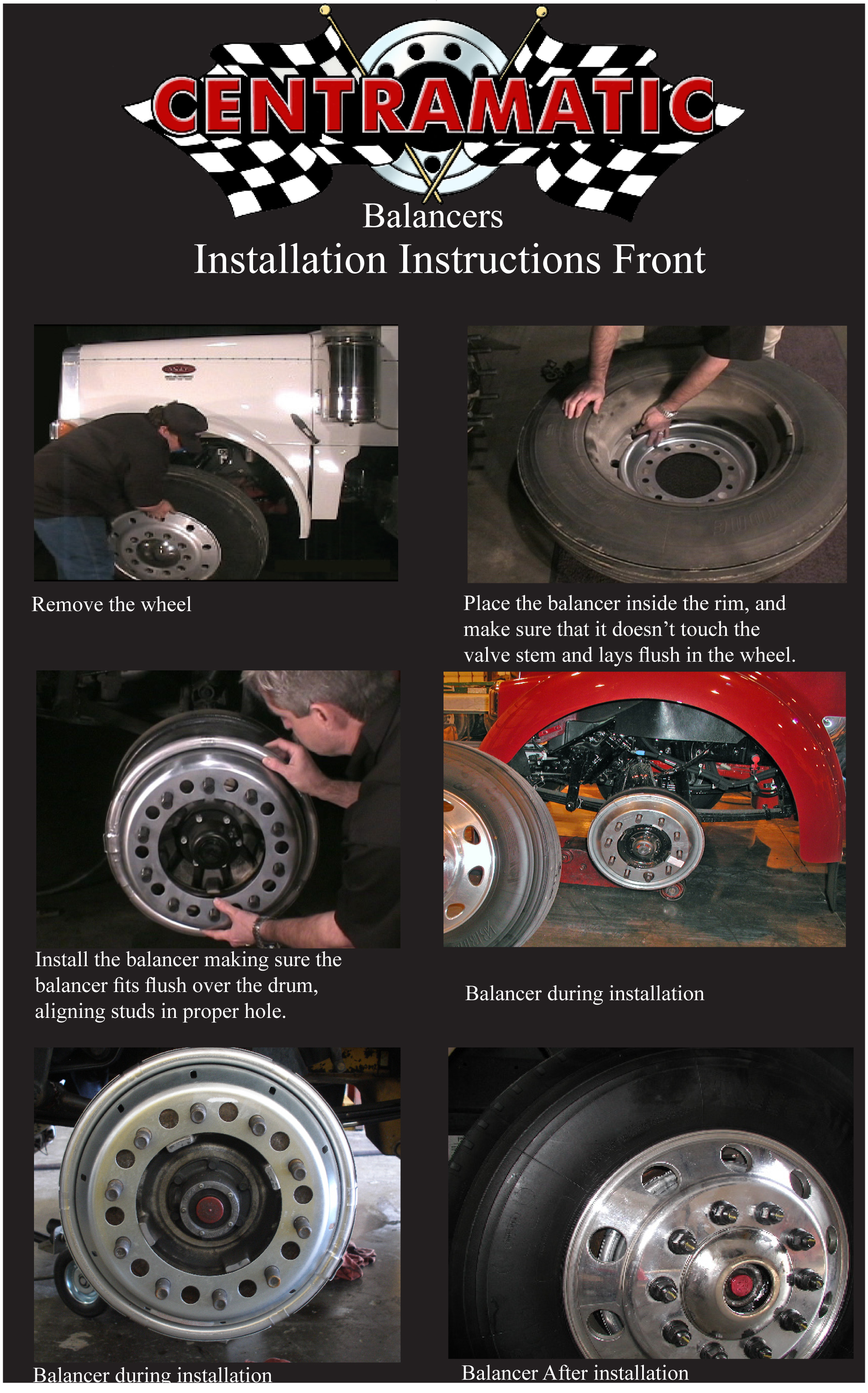 CENTRAMATIC

Balancers

Installation Instructions Front

Remove the wheel

Place the balancer inside the rim, and make sure that it doesn't touch the valve stem and lays flush in the wheel.

Install the balancer making sure the balancer fits flush over the drum, aligning studs in proper hole.

Balancer during installation

Balancer during installation

Balancer After installation