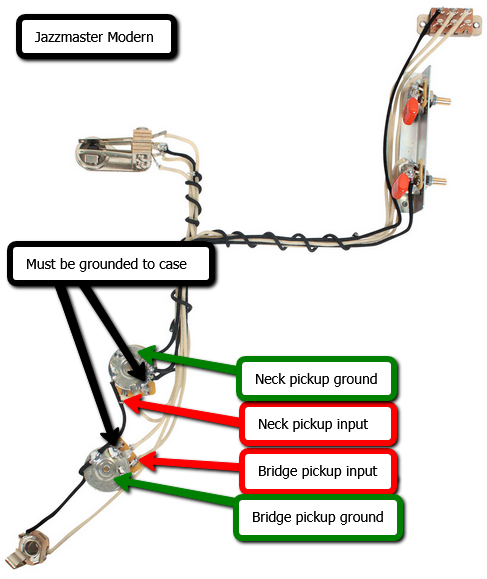 Jazzmaster Modern

Must be grounded to case

Neck pickup ground

Neck pickup input

Bridge pickup input

Bridge pickup ground