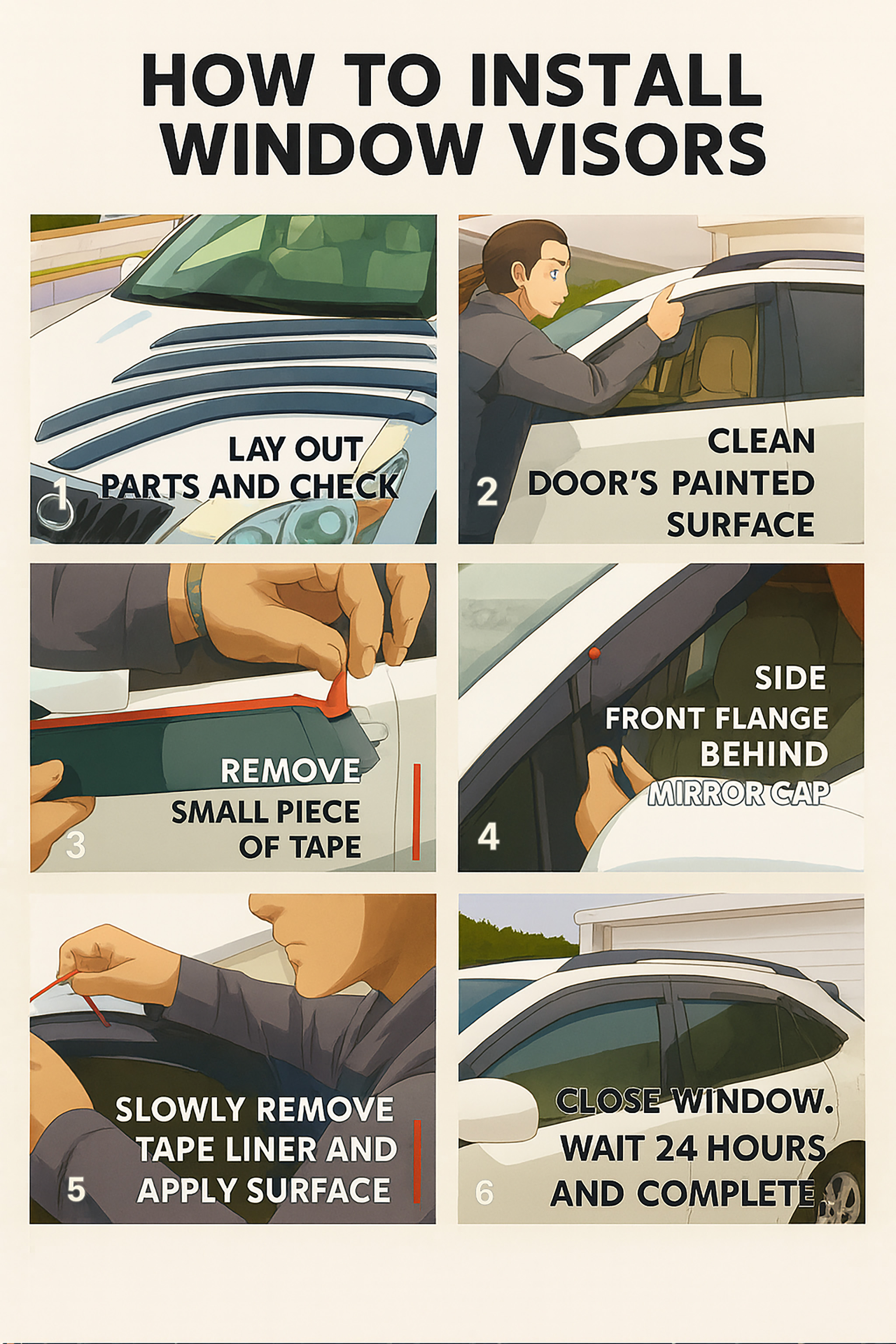 HOW TO INSTALL WINDOW VISORS

1 LAY OUT PARTS AND CHECK

2 CLEAN DOOR'S PAINTED SURFACE

3 REMOVE SMALL PIECE OF TAPE

4 SIDE FRONT FLANGE BEHIND MIRROR CAP

5 SLOWLY REMOVE TAPE LINER AND APPLY SURFACE

6 CLOSE WINDOW. WAIT 24 HOURS AND COMPLETE