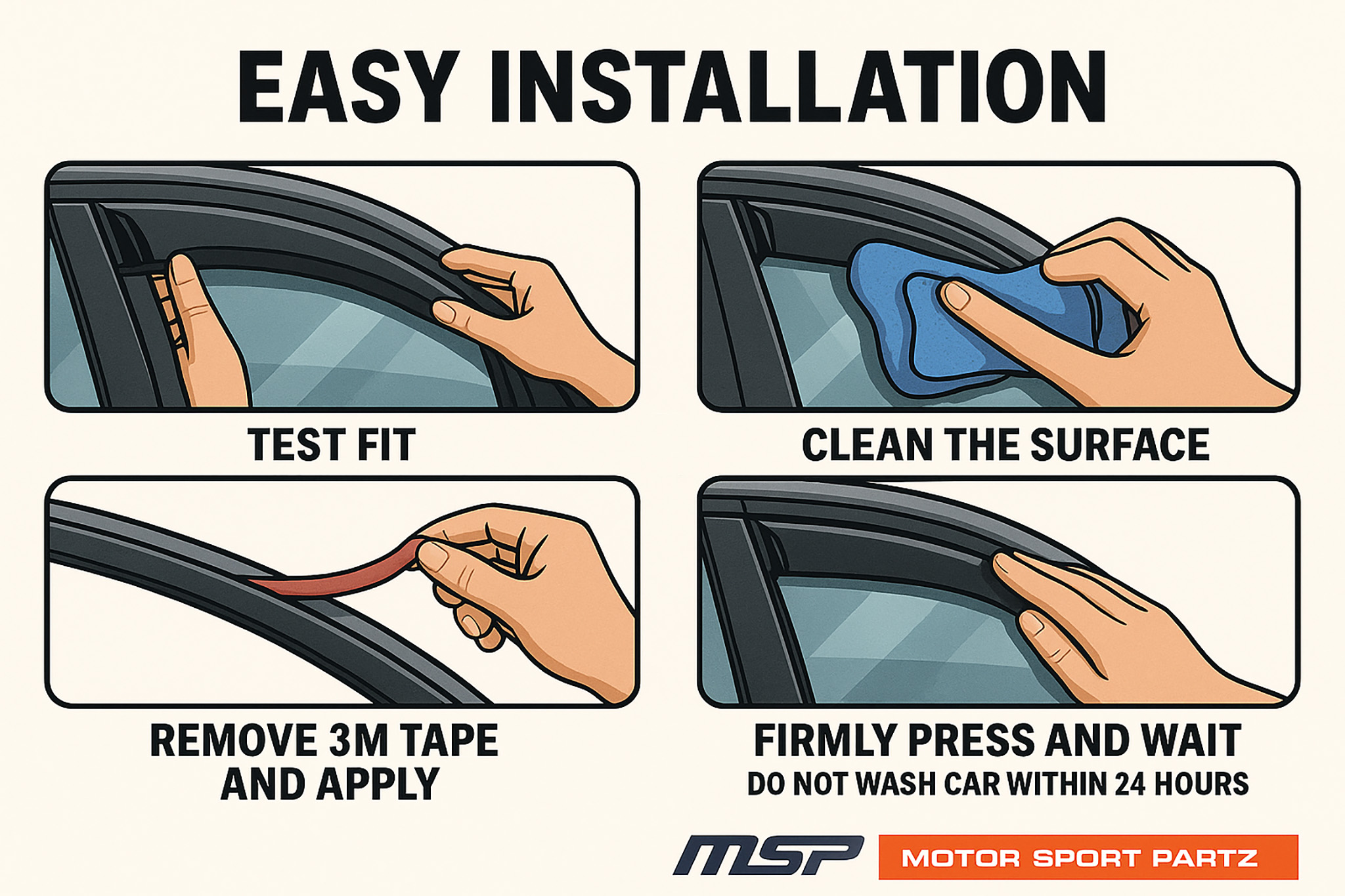 EASY INSTALLATION

TEST FIT

CLEAN THE SURFACE

REMOVE 3M TAPE AND APPLY

FIRMLY PRESS AND WAIT
DO NOT WASH CAR WITHIN 24 HOURS

MSP

MOTOR SPORT PARTZ