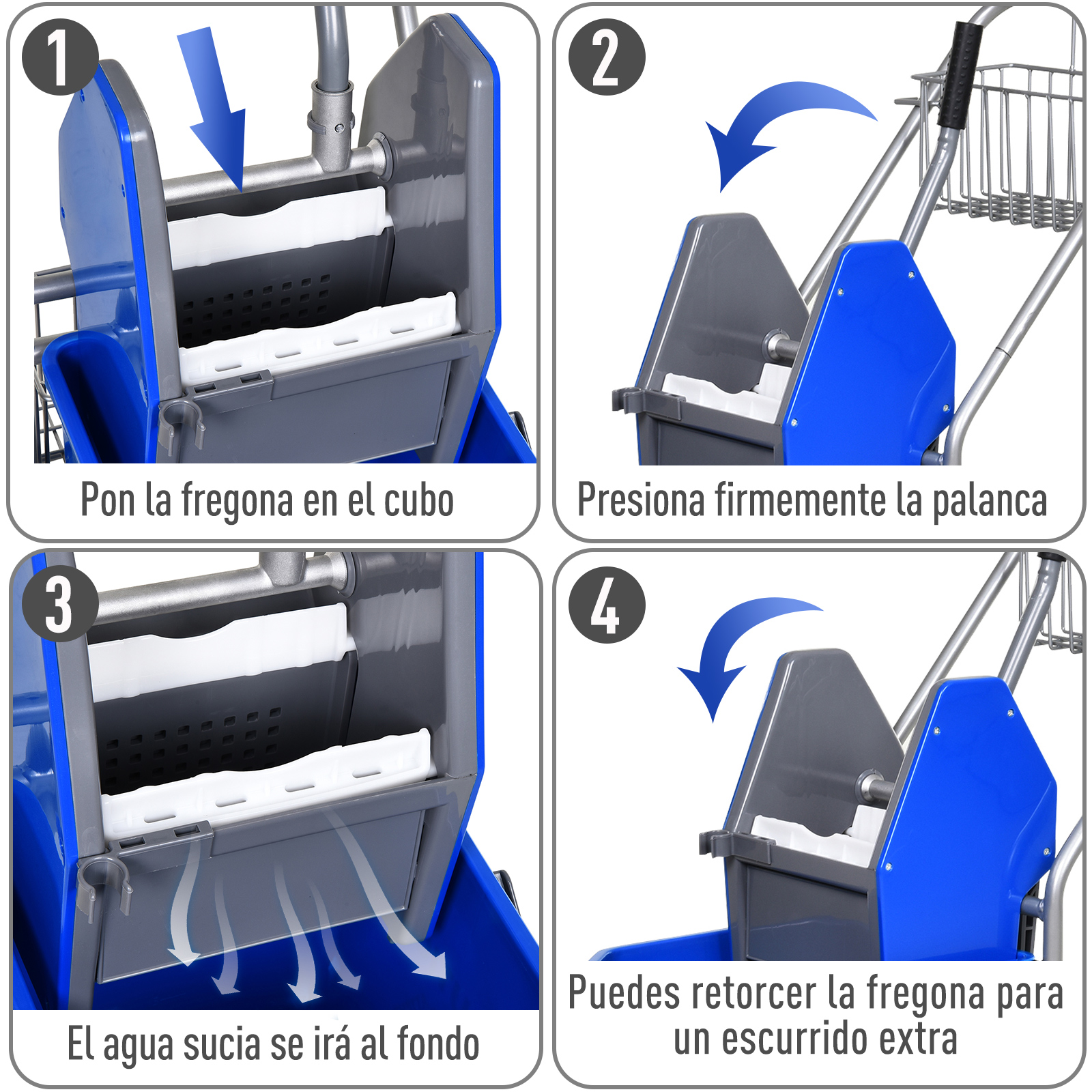 1

Pon la fregona en el cubo

2

Presiona firmemente la palanca

3

El agua sucia se irá al fondo

4

Puedes retorcer la fregona para un escurrido extra