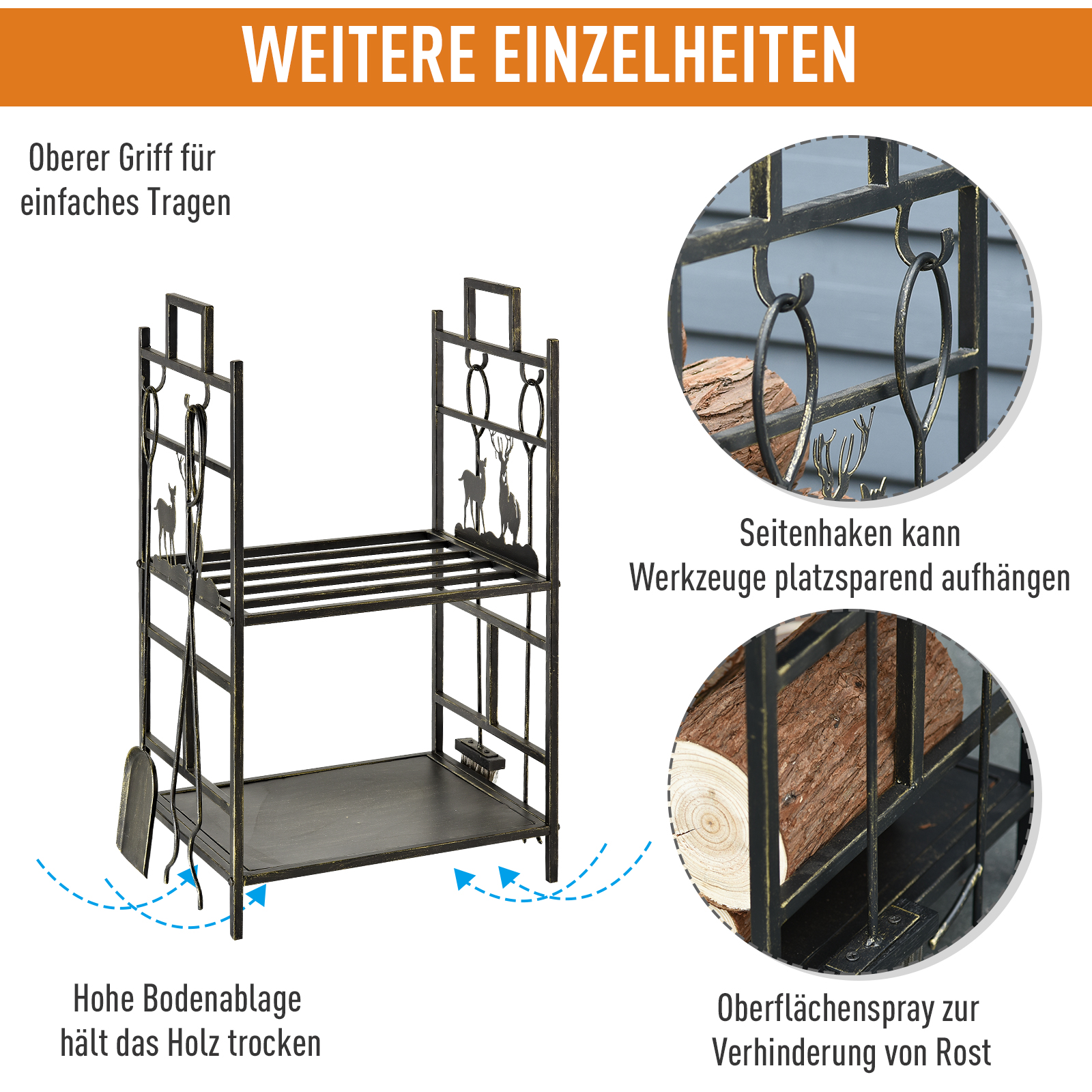 WEITERE EINZELHEITEN

Oberer Griff für einfaches Tragen

Seitenhaken kann Werkzeuge platzsparend aufhängen

Hohe Bodenablage hält das Holz trocken

Oberflächenspray zur Verhinderung von Rost