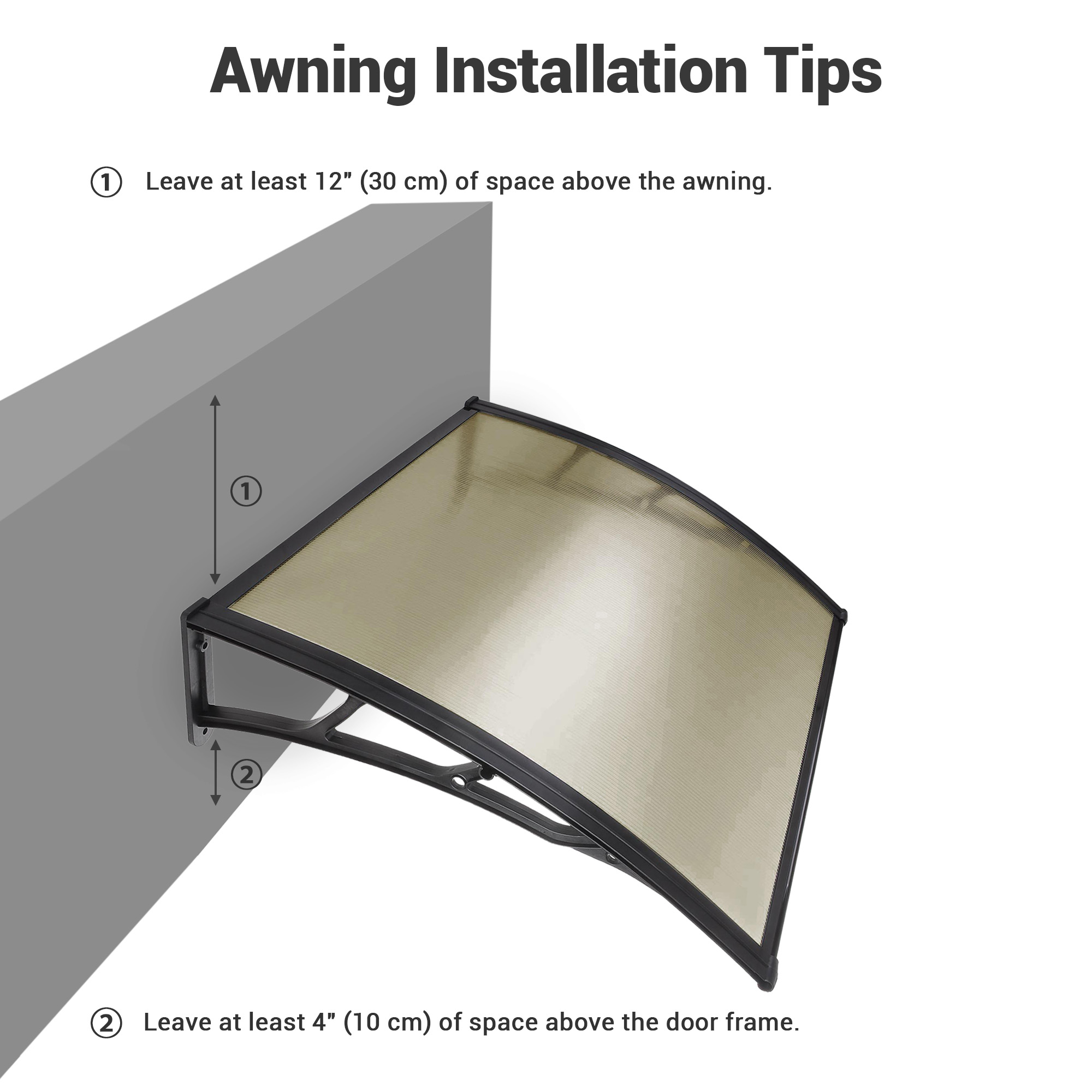 Awning Installation Tips

① Leave at least 12" (30 cm) of space above the awning.

①

②

② Leave at least 4" (10 cm) of space above the door frame.