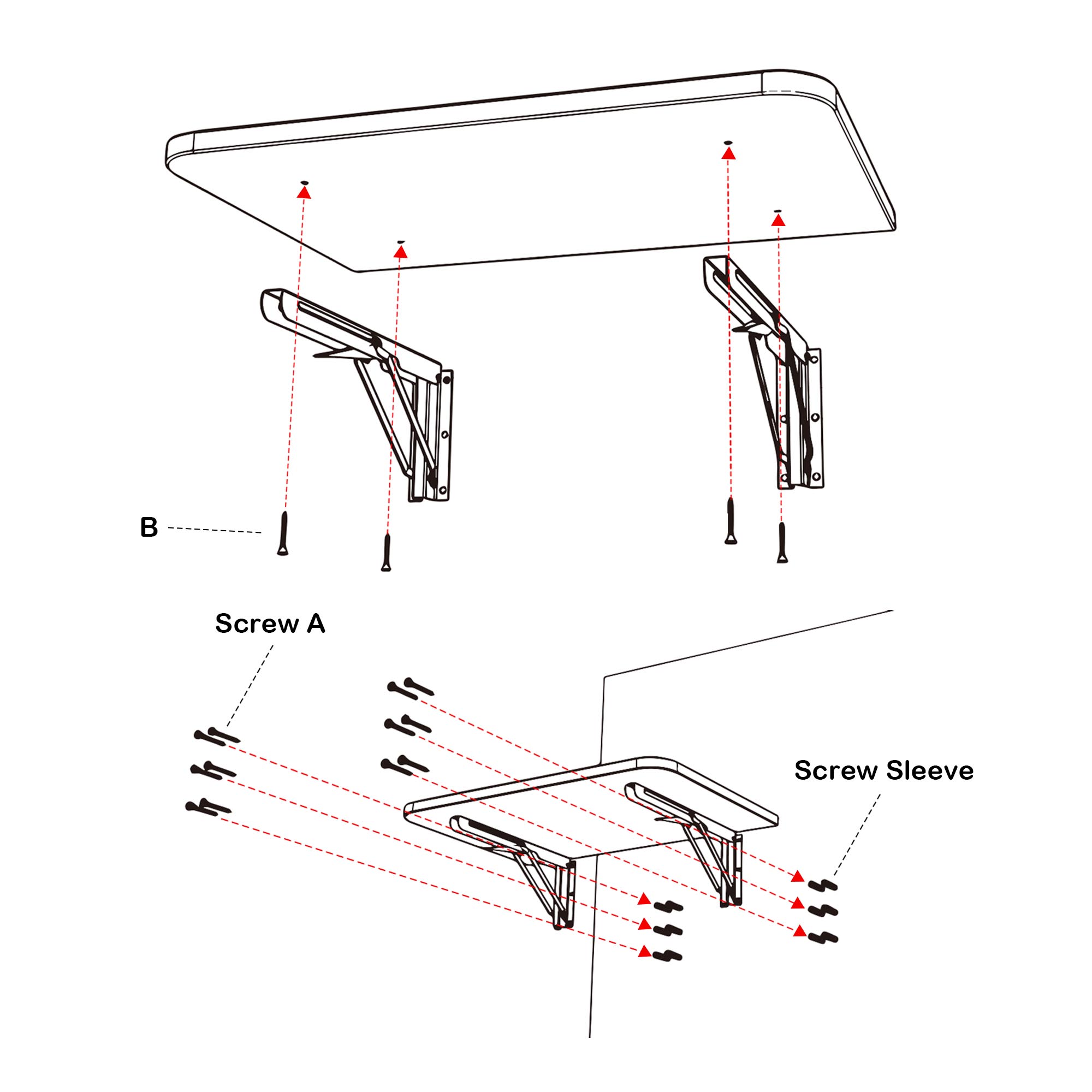 B

Screw A

Screw Sleeve