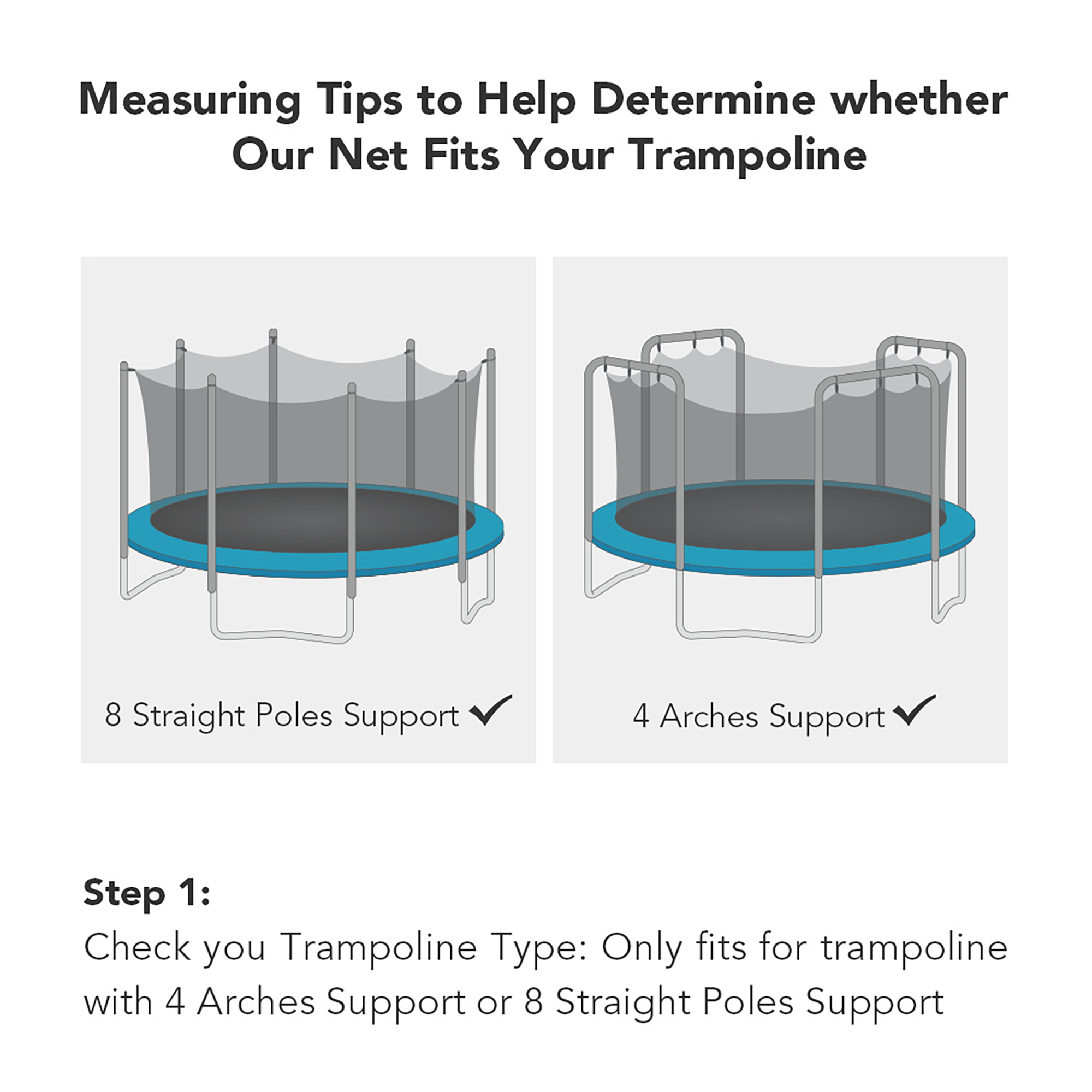 Measuring Tips to Help Determine whether Our Net Fits Your Trampoline

8 Straight Poles Support ✓

4 Arches Support ✓

Step 1:
Check you Trampoline Type: Only fits for trampoline with 4 Arches Support or 8 Straight Poles Support