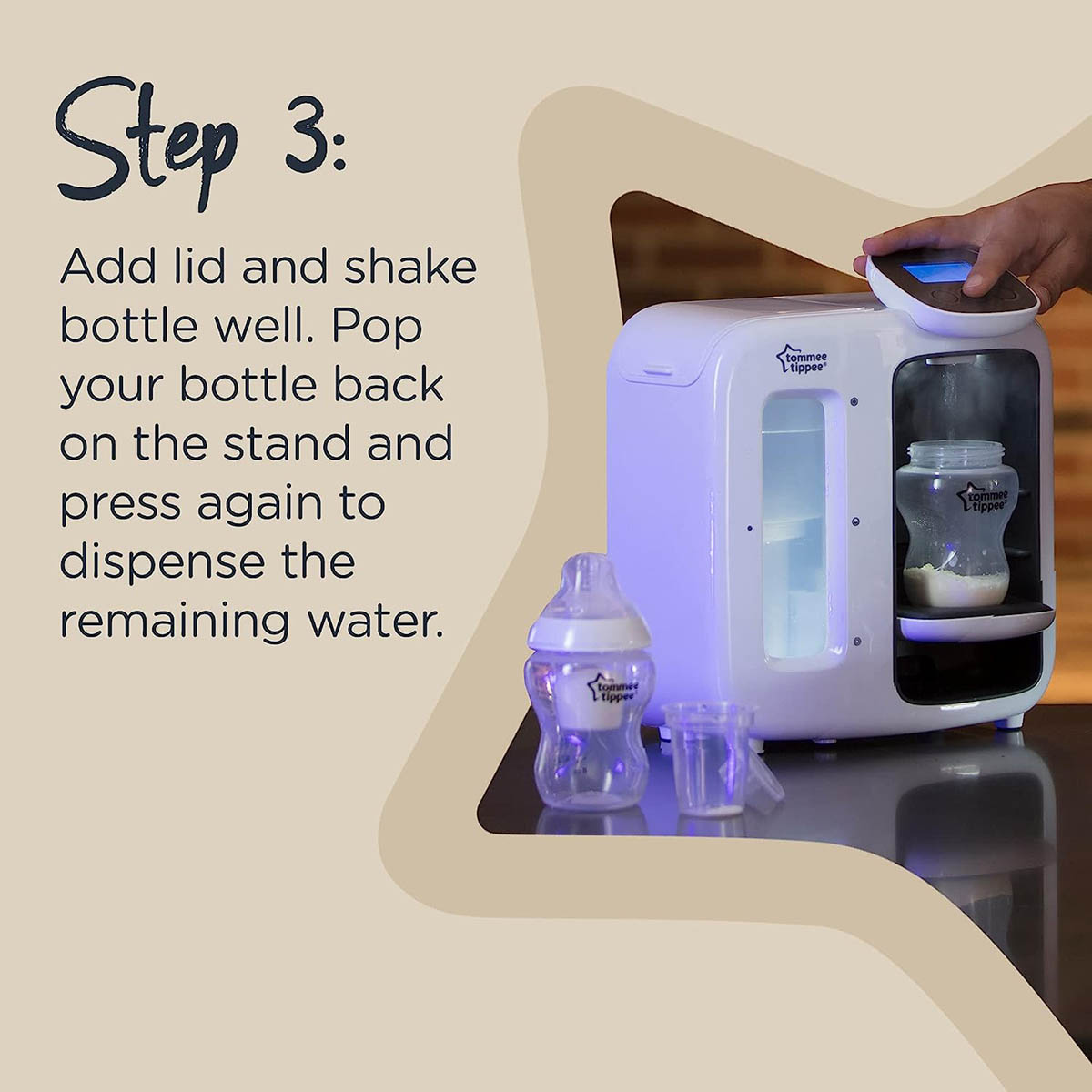 Step 3:

Add lid and shake bottle well. Pop your bottle back on the stand and press again to dispense the remaining water.

tommee tippee

tommee tippee

tommee tippee