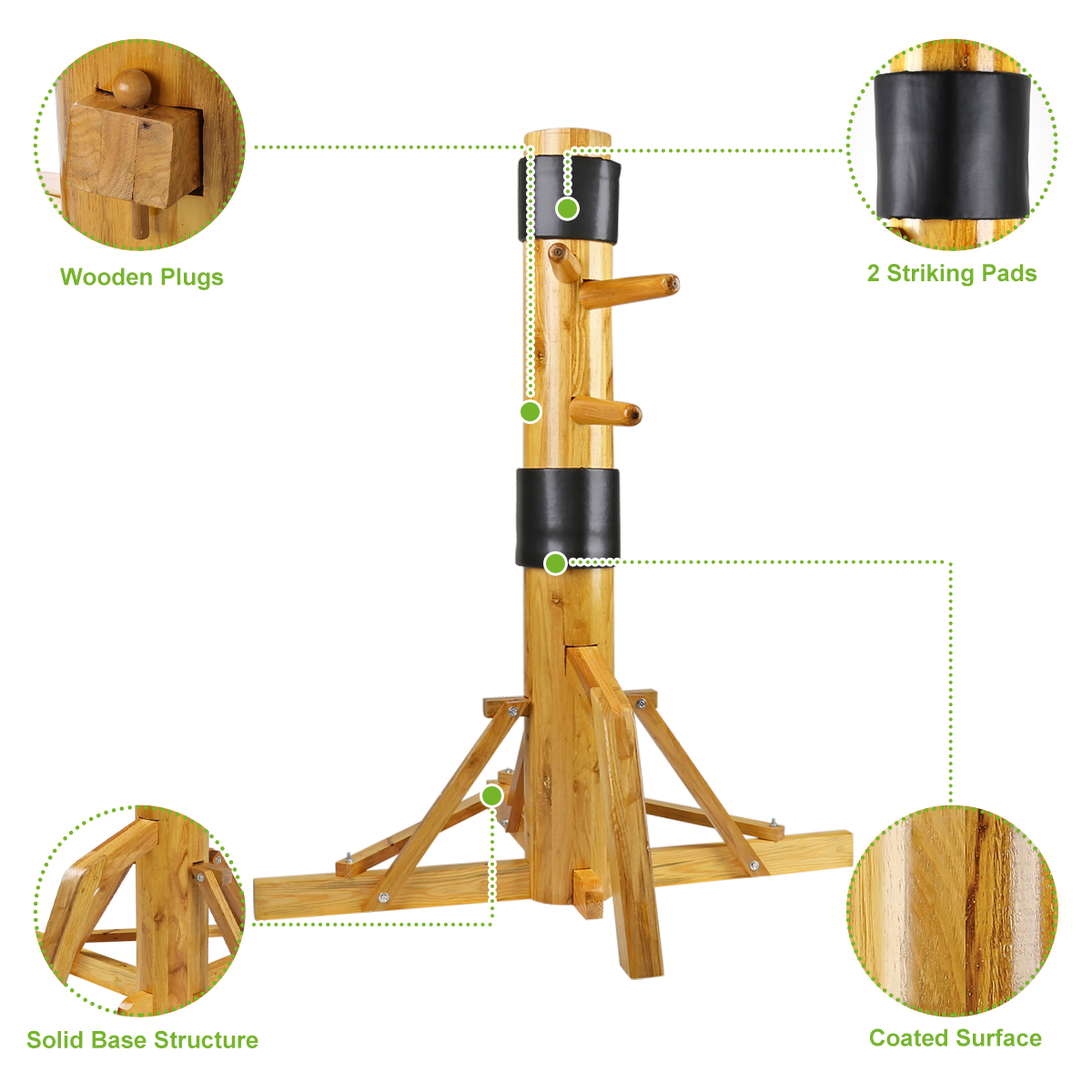 Wooden Plugs

2 Striking Pads

Solid Base Structure

Coated Surface