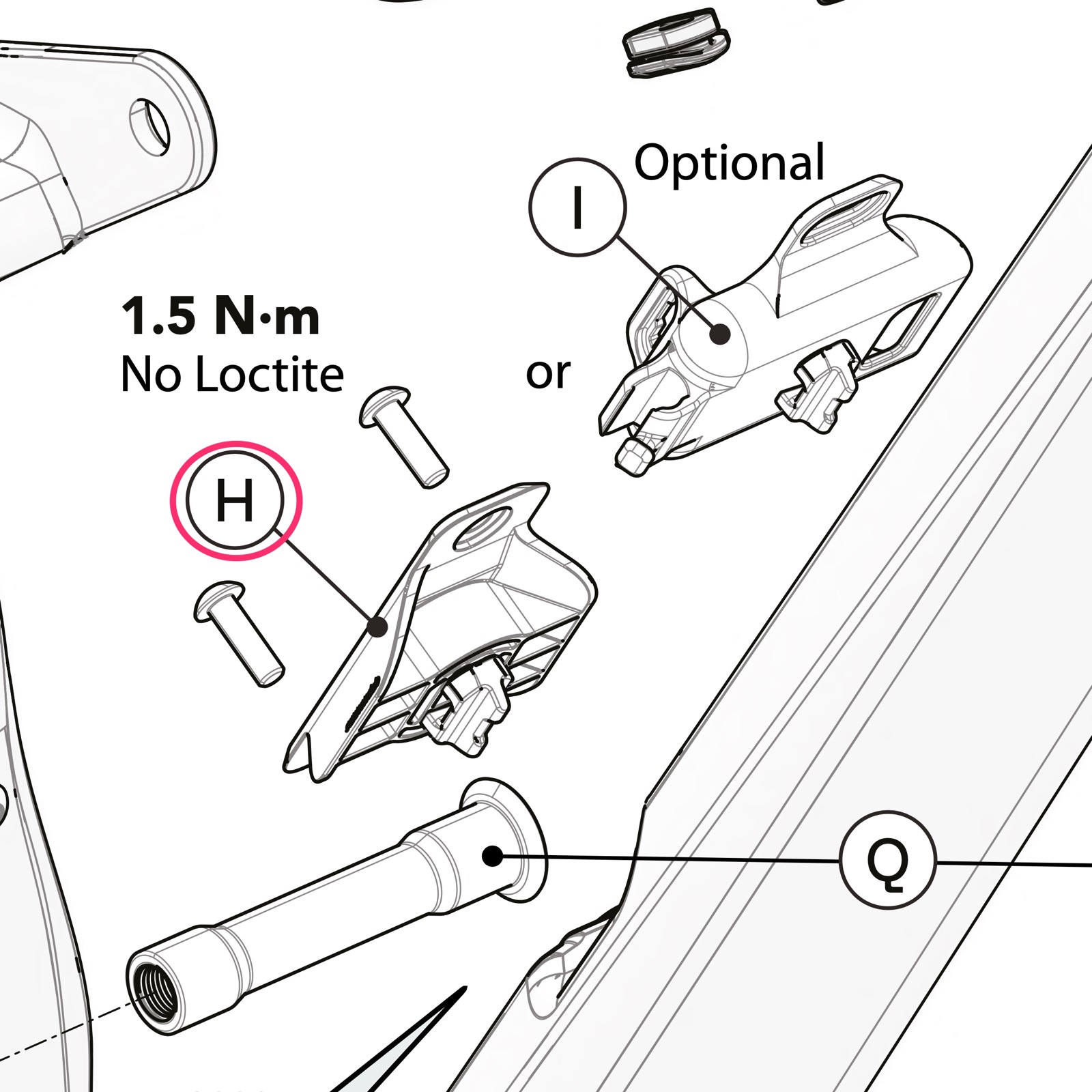 Optional

I

1.5 N·m
No Loctite

or

H

Q