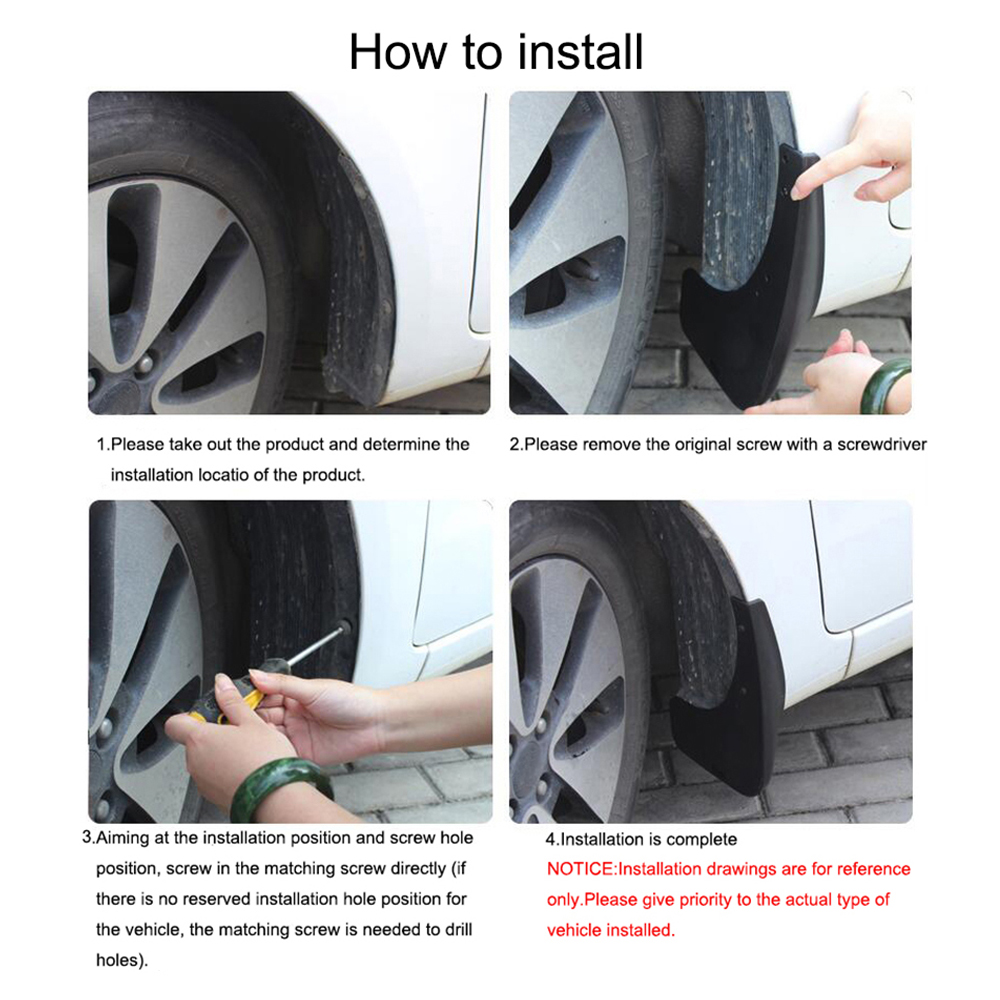 How to install

1.Please take out the product and determine the installation locatio of the product.

2.Please remove the original screw with a screwdriver

3.Aiming at the installation position and screw hole position, screw in the matching screw directly (if there is no reserved installation hole position for the vehicle, the matching screw is needed to drill holes).

4.Installation is complete

NOTICE:Installation drawings are for reference only.Please give priority to the actual type of vehicle installed.