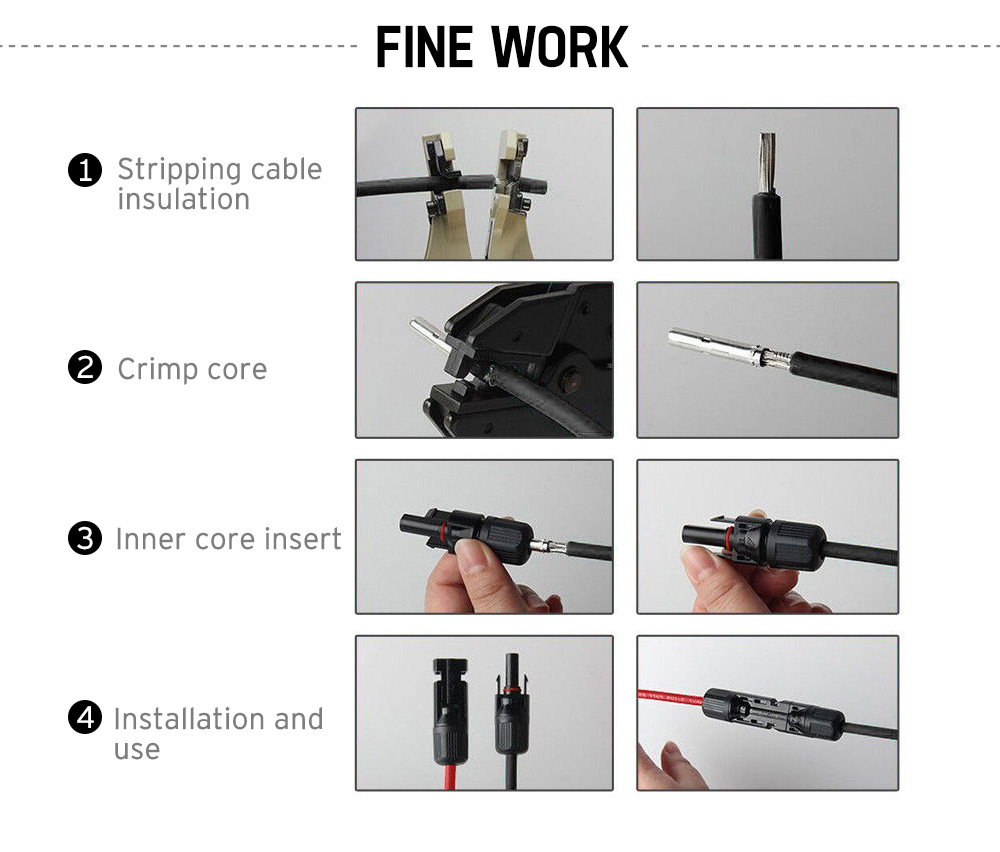 FINE WORK

1 Stripping cable insulation

2 Crimp core

3 Inner core insert

4 Installation and use