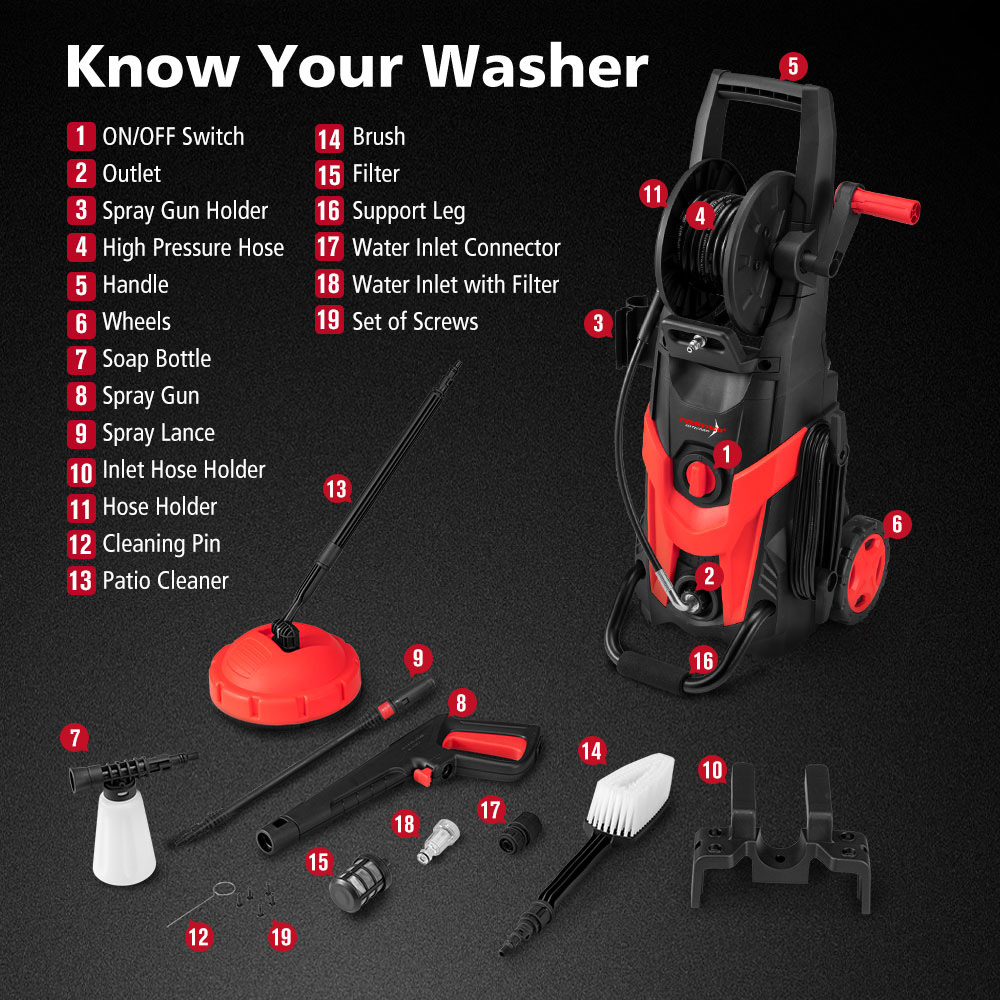 Know Your Washer

1 ON/OFF Switch
2 Outlet
3 Spray Gun Holder
4 High Pressure Hose
5 Handle
6 Wheels
7 Soap Bottle
8 Spray Gun
9 Spray Lance
10 Inlet Hose Holder
11 Hose Holder
12 Cleaning Pin
13 Patio Cleaner

14 Brush
15 Filter
16 Support Leg
17 Water Inlet Connector
18 Water Inlet with Filter
19 Set of Screws

5
11
4
3
1
6
2
16
13
9
8
7
14
10
18
17
15
12
19