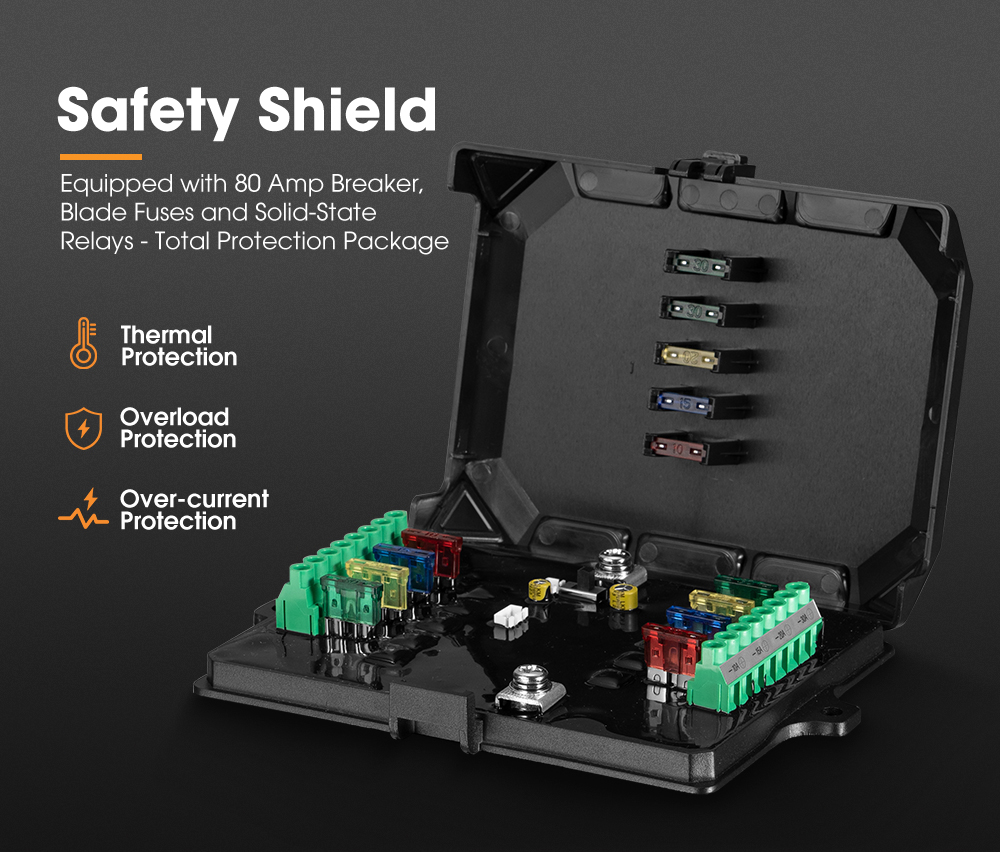 Safety Shield

Equipped with 80 Amp Breaker, Blade Fuses and Solid-State Relays - Total Protection Package

Thermal Protection

Overload Protection

Over-current Protection

30

30

20

15

10