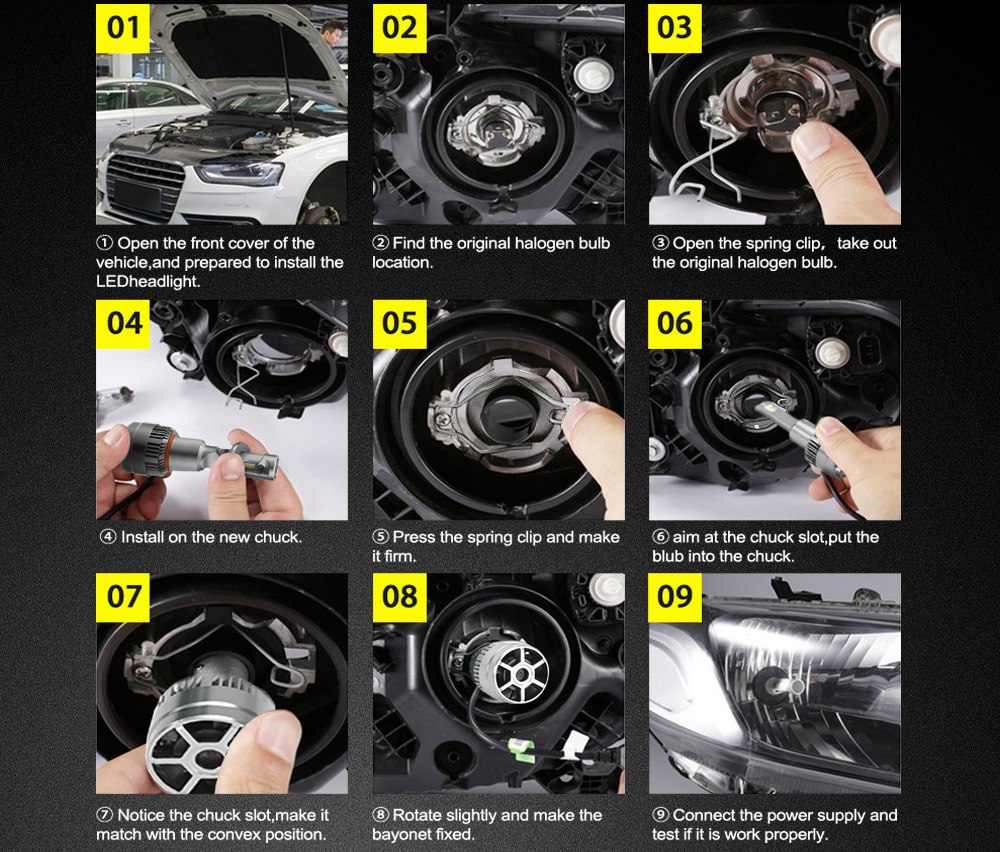 01

① Open the front cover of the vehicle,and prepared to install the LEDheadlight.

02

② Find the original halogen bulb location.

03

③ Open the spring clip, take out the original halogen bulb.

04

④ Install on the new chuck.

05

⑤ Press the spring clip and make it firm.

06

⑥ aim at the chuck slot,put the blub into the chuck.

07

⑦ Notice the chuck slot,make it match with the convex position.

08

⑧ Rotate slightly and make the bayonet fixed.

09

⑨ Connect the power supply and test if it is work properly.