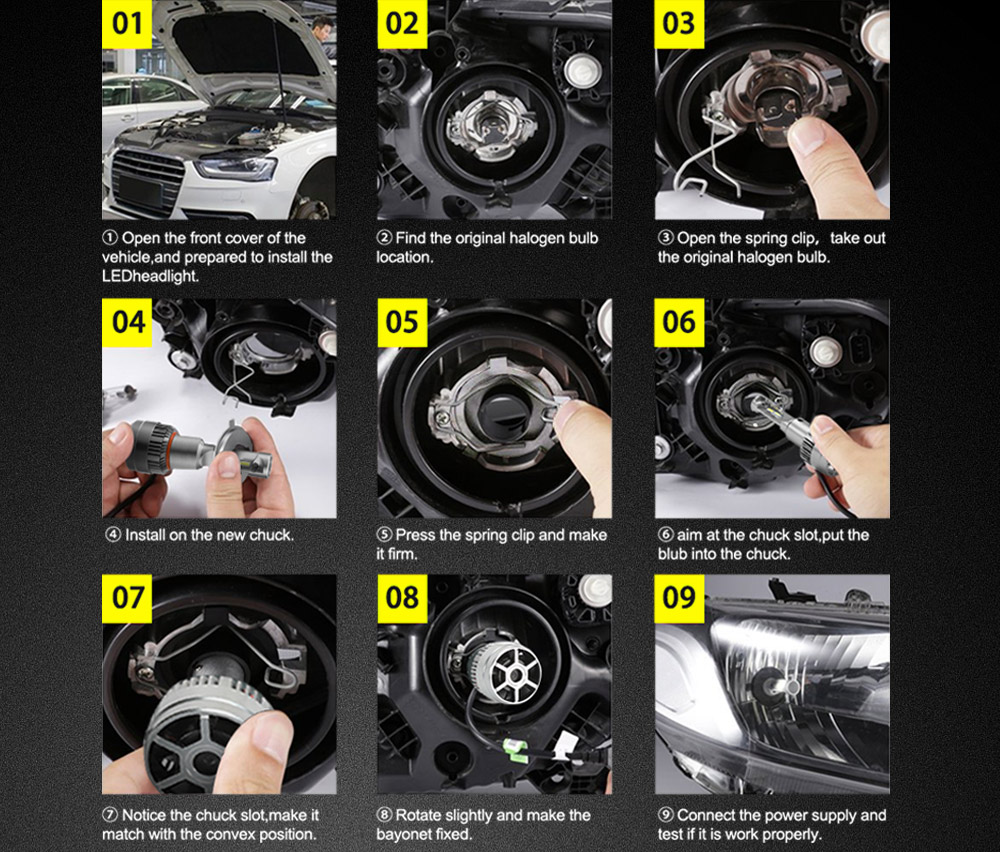 01

① Open the front cover of the vehicle,and prepared to install the LEDheadlight.

02

② Find the original halogen bulb location.

03

③ Open the spring clip, take out the original halogen bulb.

04

④ Install on the new chuck.

05

⑤ Press the spring clip and make it firm.

06

⑥ aim at the chuck slot,put the blub into the chuck.

07

⑦ Notice the chuck slot,make it match with the convex position.

08

⑧ Rotate slightly and make the bayonet fixed.

09

⑨ Connect the power supply and test if it is work properly.