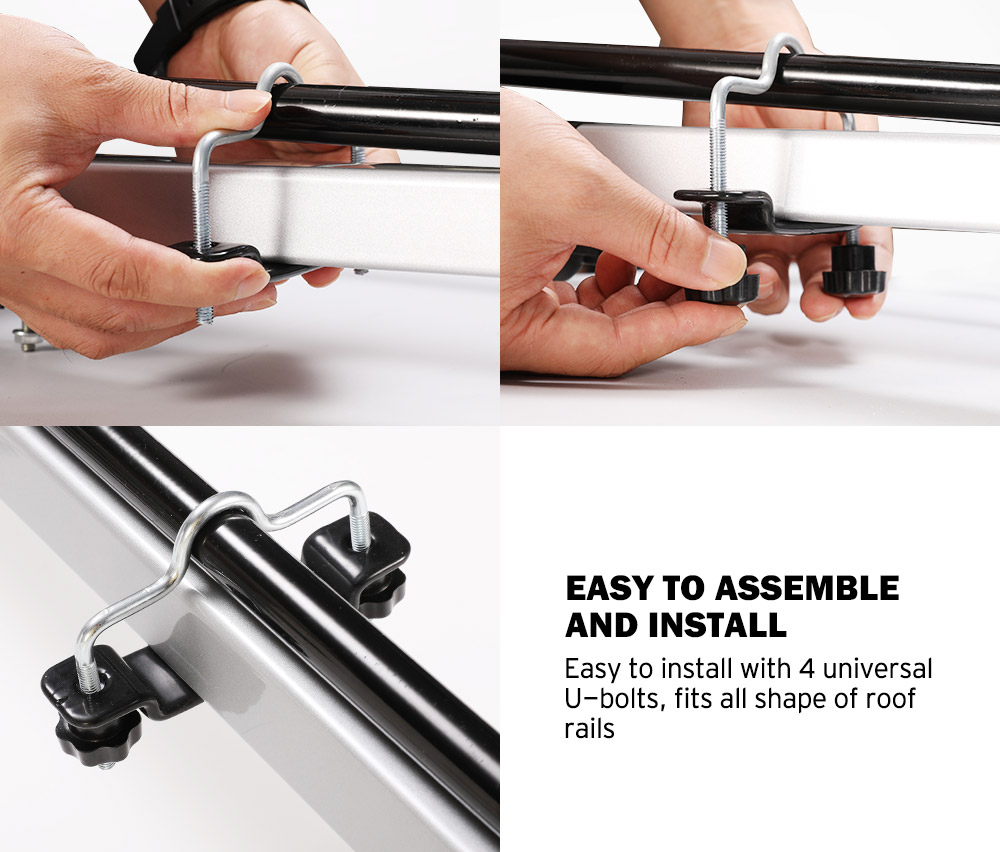 EASY TO ASSEMBLE AND INSTALL

Easy to install with 4 universal U–bolts, fits all shape of roof rails