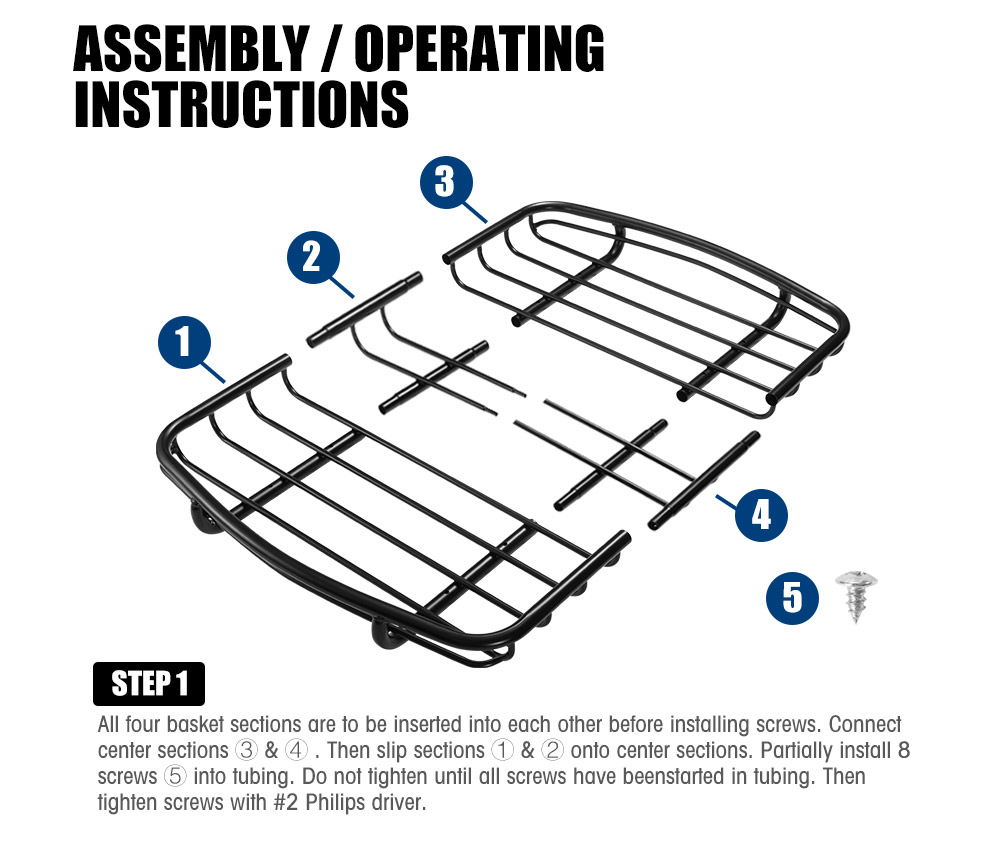 ASSEMBLY / OPERATING INSTRUCTIONS

3

2

1

4

5

STEP 1

All four basket sections are to be inserted into each other before installing screws. Connect center sections ③ & ④ . Then slip sections ① & ② onto center sections. Partially install 8 screws ⑤ into tubing. Do not tighten until all screws have beenstarted in tubing. Then tighten screws with #2 Philips driver.