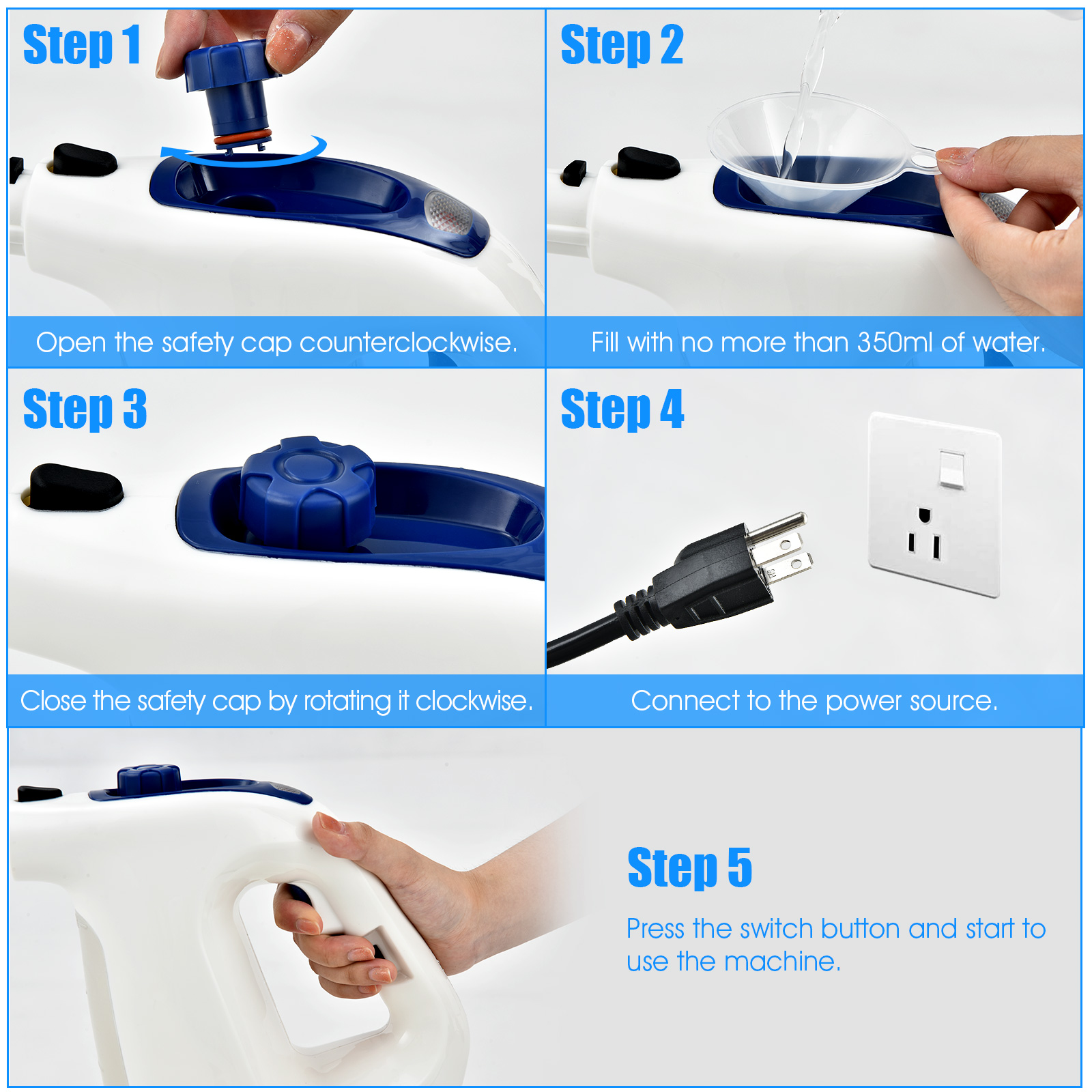 Step 1

Open the safety cap counterclockwise.

Step 2

Fill with no more than 350ml of water.

Step 3

Close the safety cap by rotating it clockwise.

Step 4

Connect to the power source.

Step 5

Press the switch button and start to use the machine.