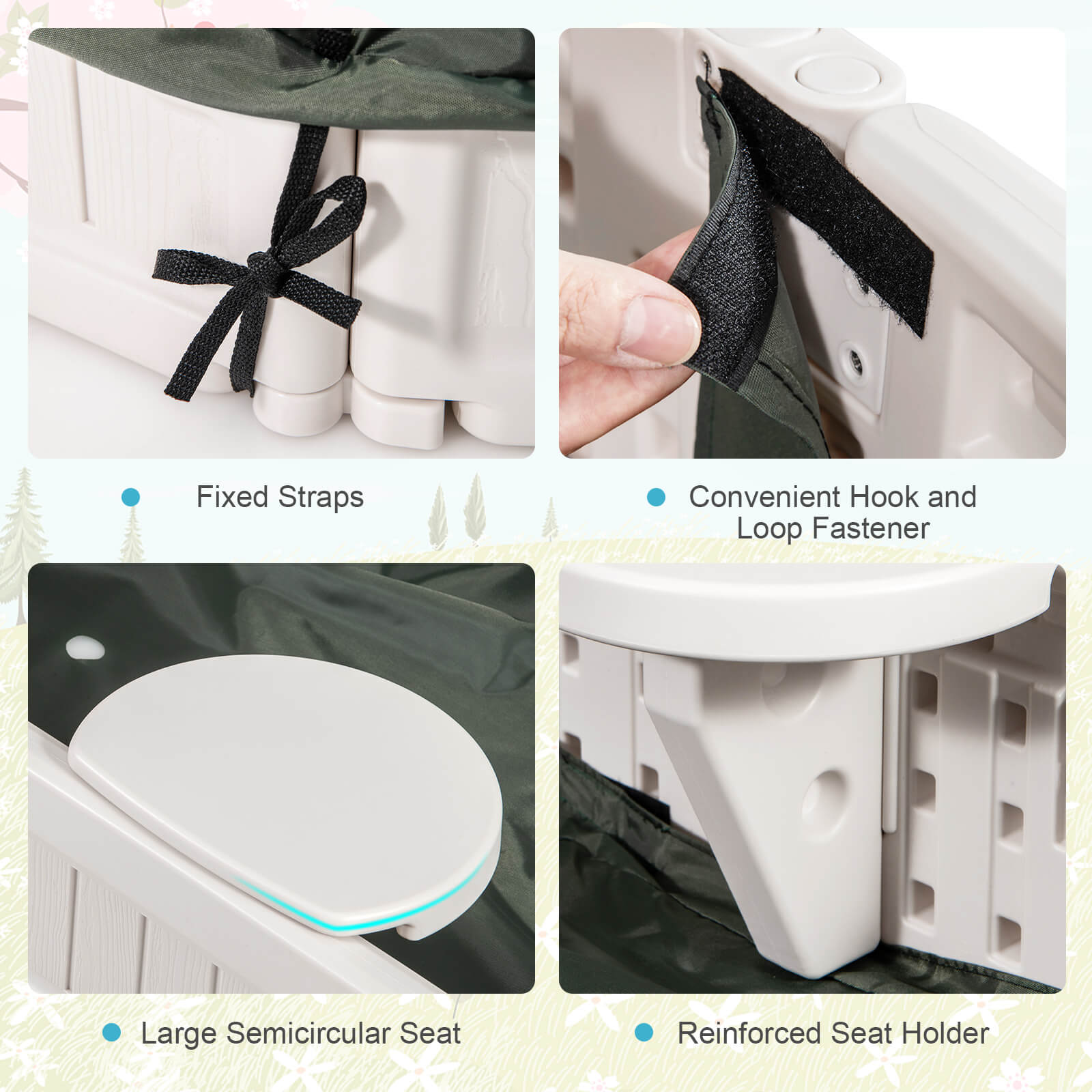 Fixed Straps

Convenient Hook and Loop Fastener

Large Semicircular Seat

Reinforced Seat Holder