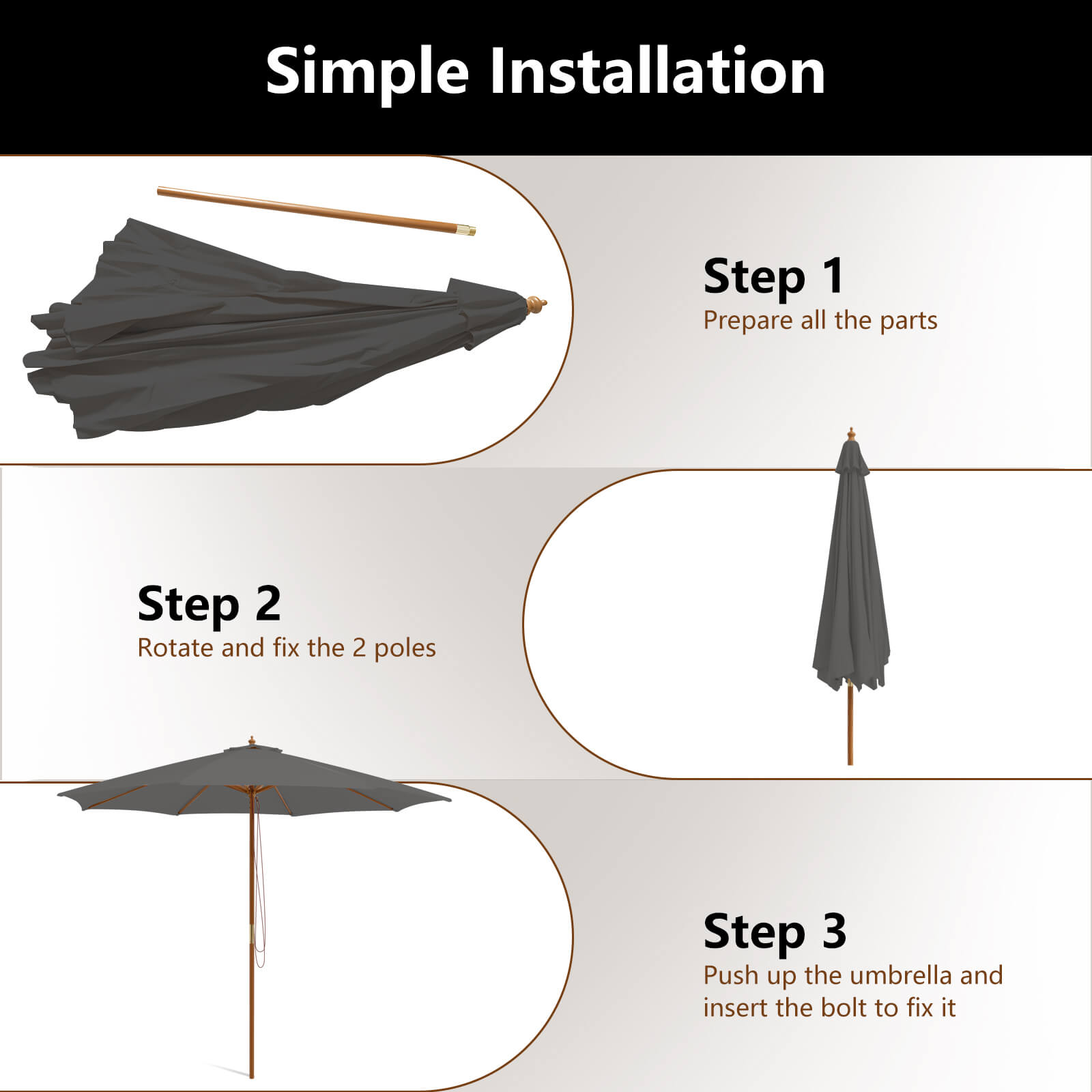 Simple Installation

Step 1
Prepare all the parts

Step 2
Rotate and fix the 2 poles

Step 3
Push up the umbrella and insert the bolt to fix it