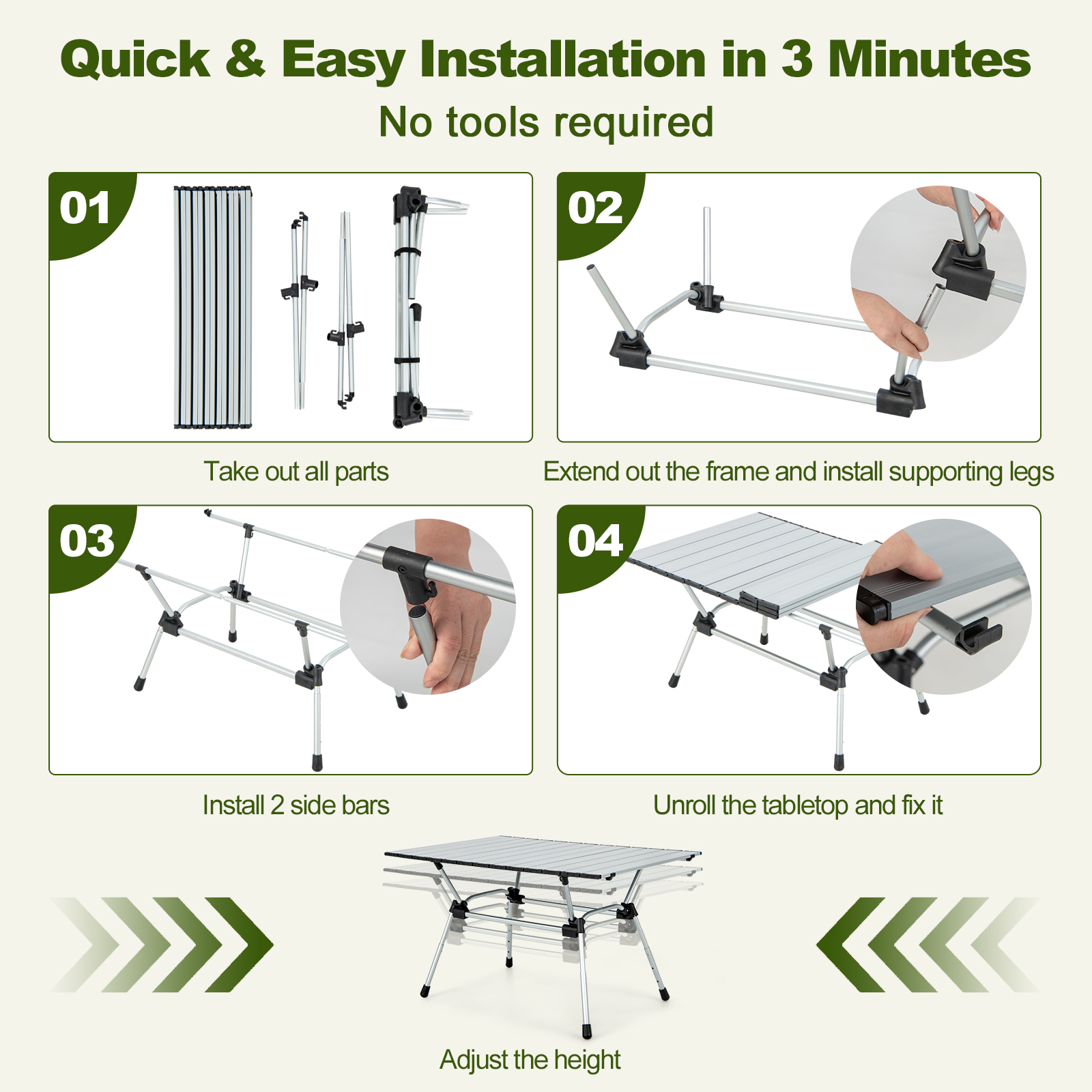 Quick & Easy Installation in 3 Minutes
No tools required

01

Take out all parts

02

Extend out the frame and install supporting legs

03

Install 2 side bars

04

Unroll the tabletop and fix it

Adjust the height