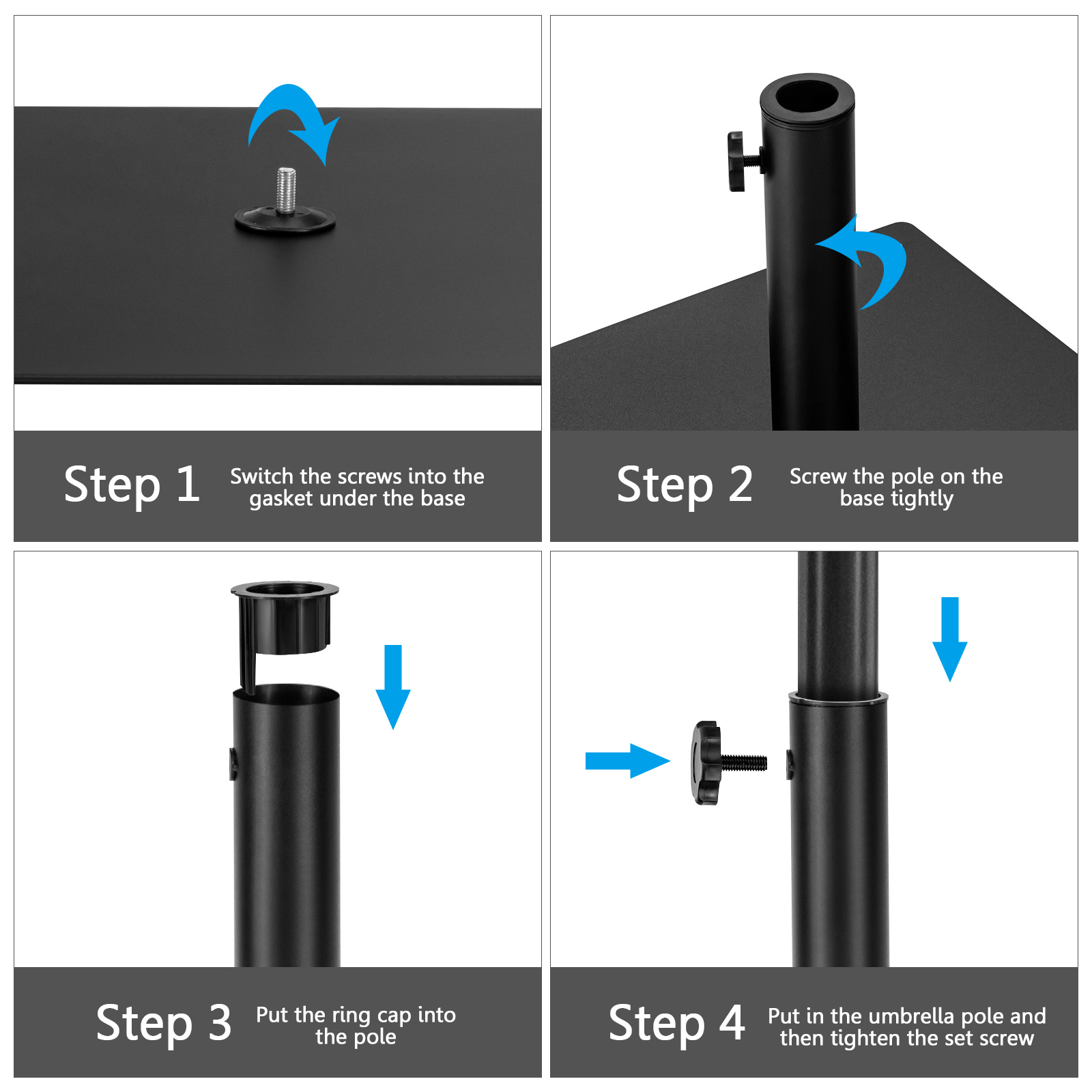 Step 1 Switch the screws into the gasket under the base

Step 2 Screw the pole on the base tightly

Step 3 Put the ring cap into the pole

Step 4 Put in the umbrella pole and then tighten the set screw