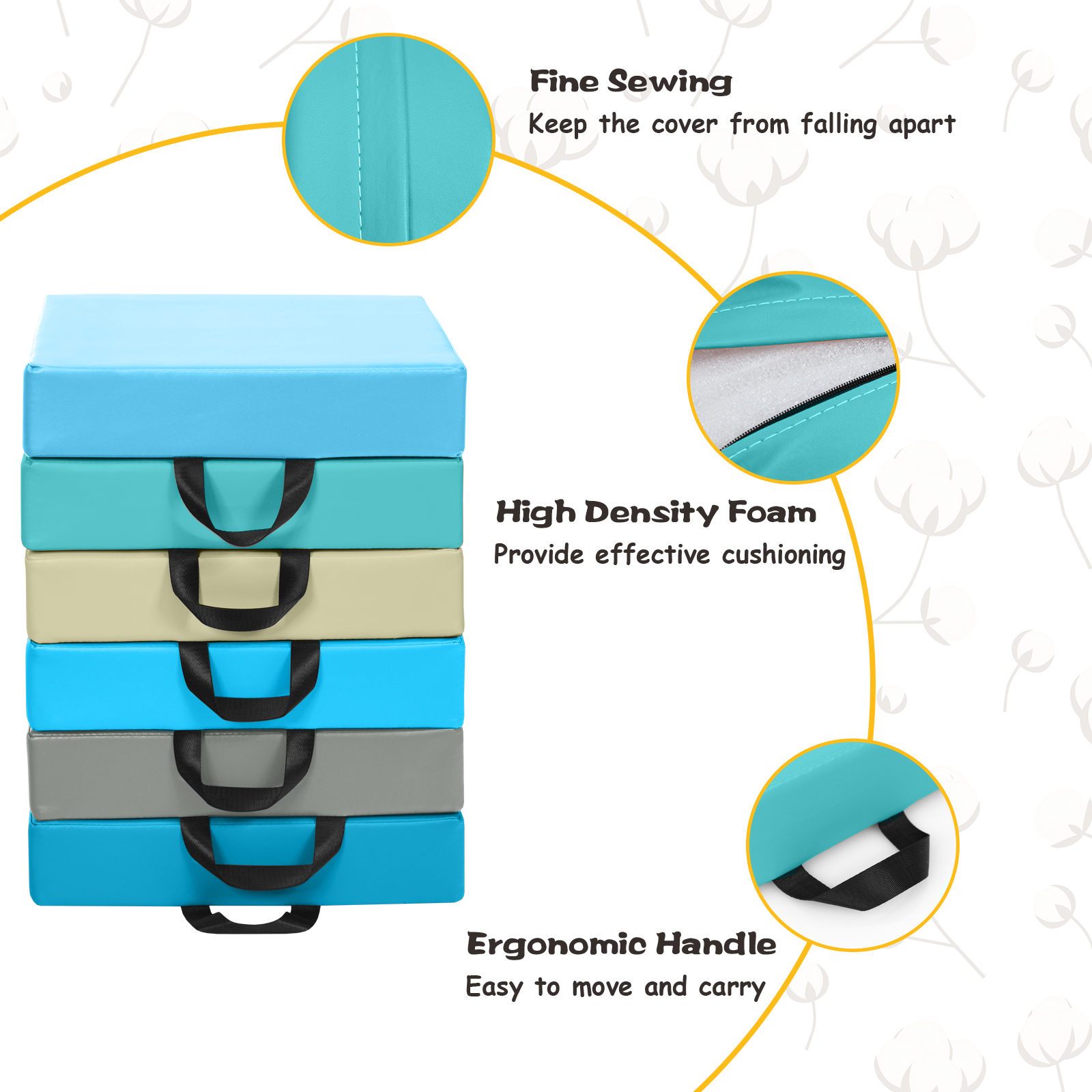 Fine Sewing
Keep the cover from falling apart

High Density Foam
Provide effective cushioning

Ergonomic Handle
Easy to move and carry