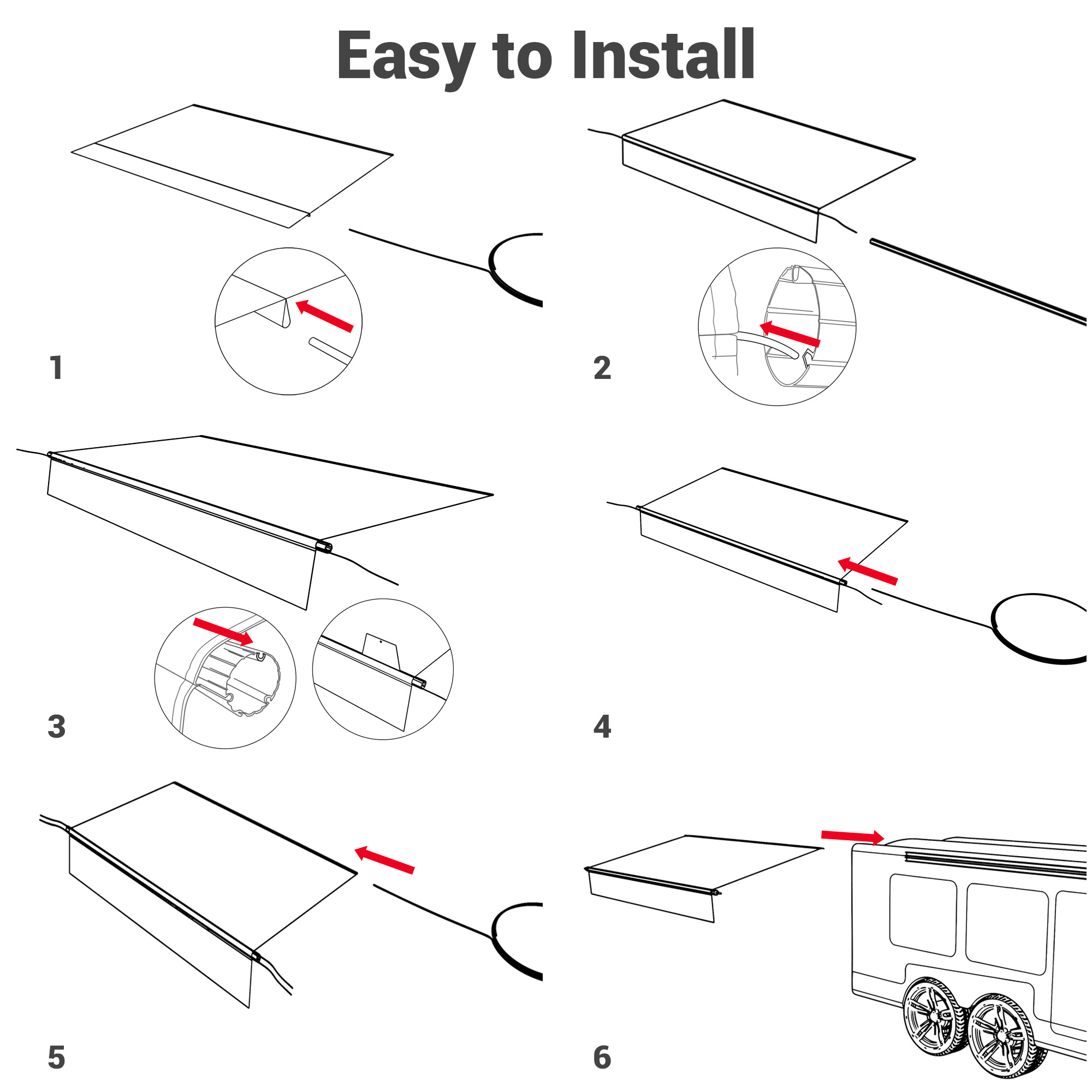 Easy to Install

1

2

3

4

5

6