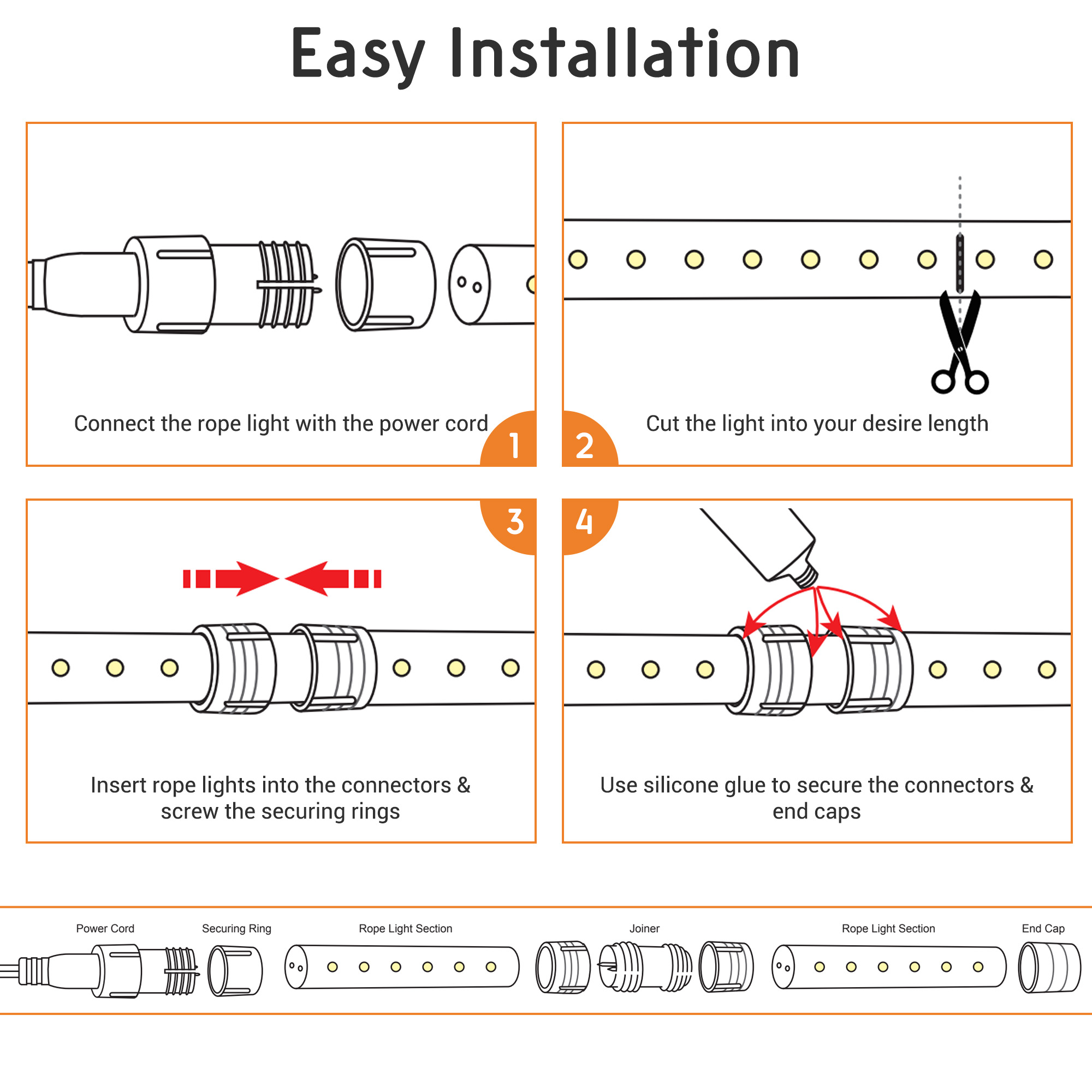 Easy Installation

Connect the rope light with the power cord

1

2

Cut the light into your desire length

3

4

Insert rope lights into the connectors & screw the securing rings

Use silicone glue to secure the connectors & end caps

Power Cord

Securing Ring

Rope Light Section

Joiner

Rope Light Section

End Cap