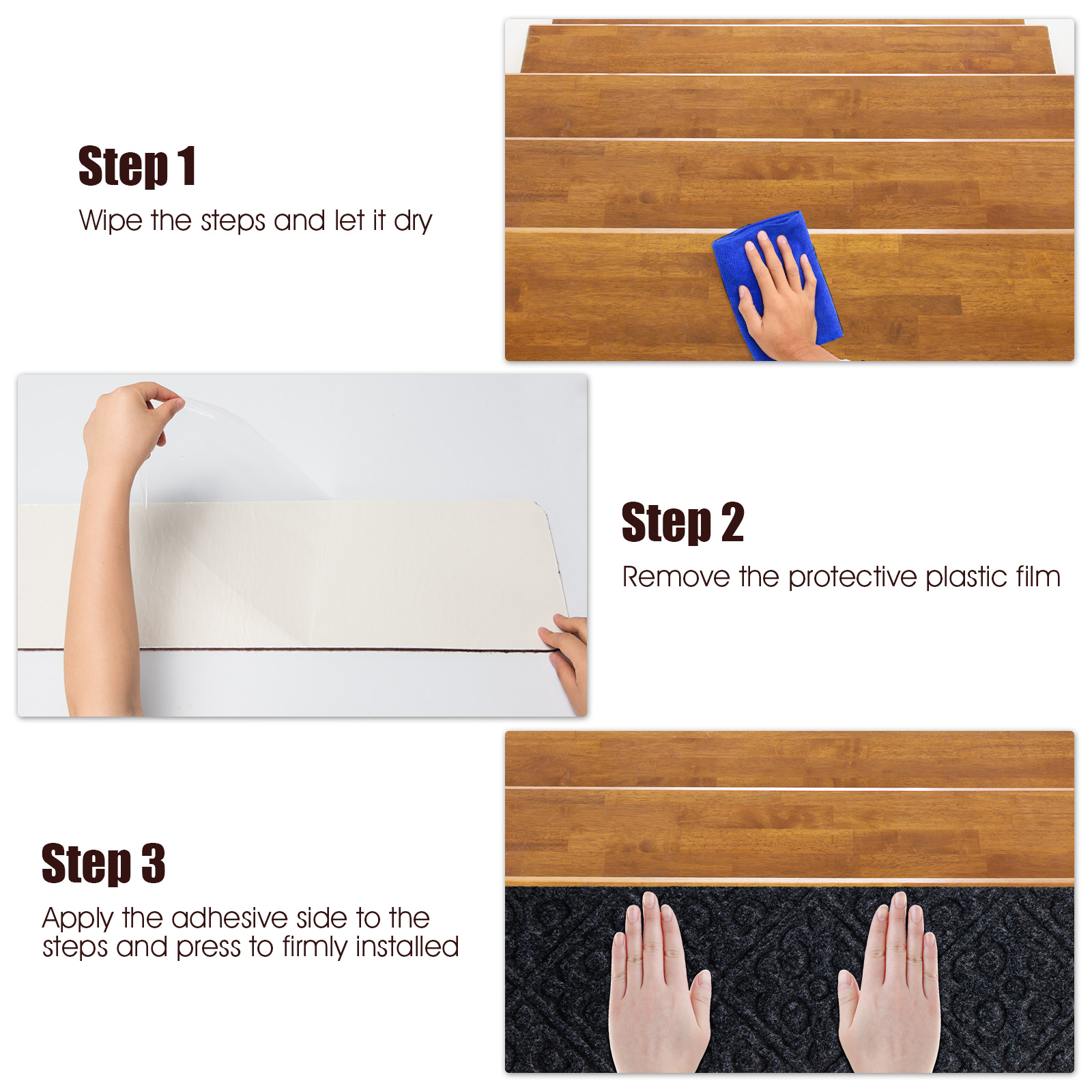 Step 1
Wipe the steps and let it dry

Step 2
Remove the protective plastic film

Step 3
Apply the adhesive side to the steps and press to firmly installed