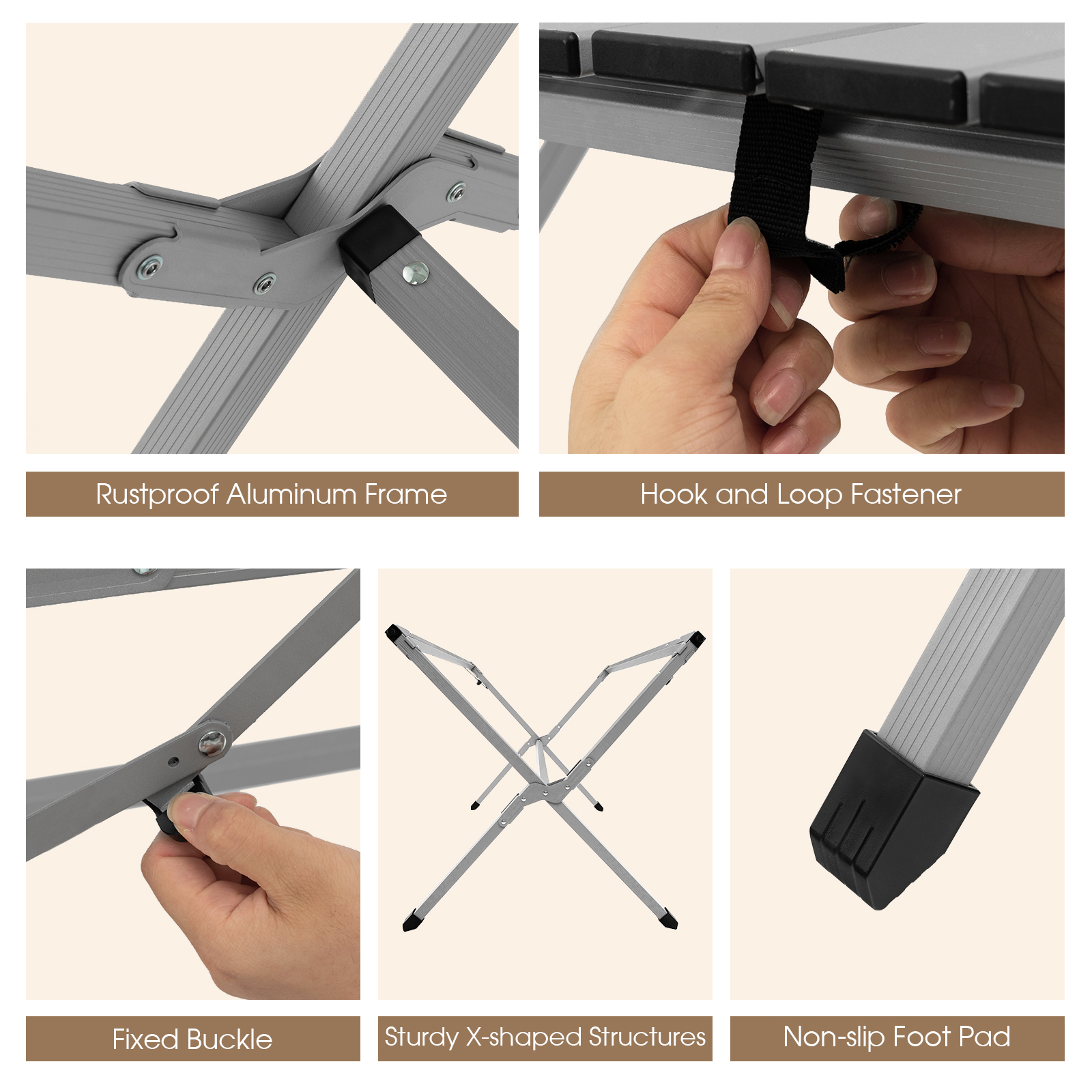 Rustproof Aluminum Frame

Hook and Loop Fastener

Fixed Buckle

Sturdy X-shaped Structures

Non-slip Foot Pad