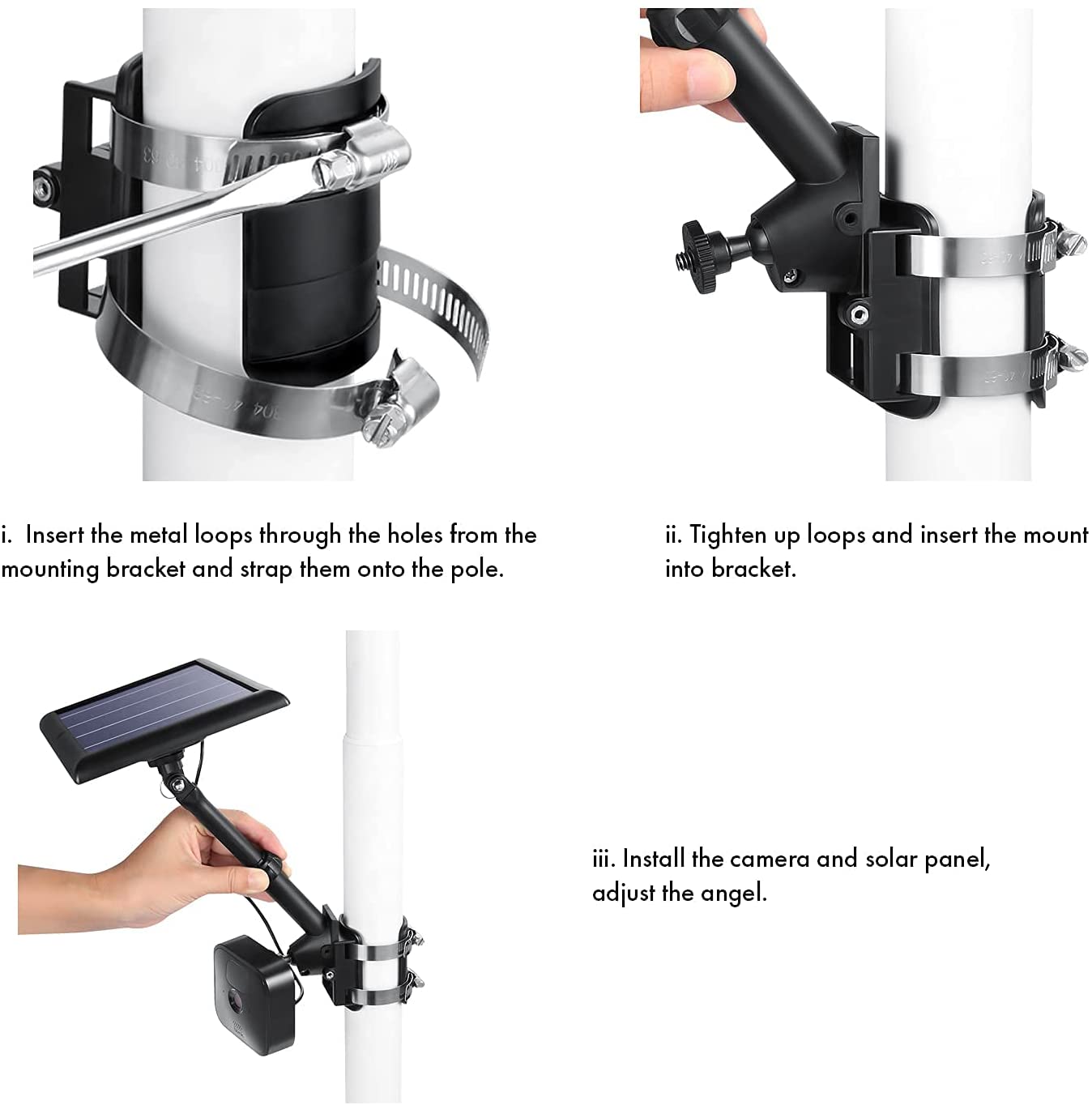 i. Insert the metal loops through the holes from the mounting bracket and strap them onto the pole.

ii. Tighten up loops and insert the mount into bracket.

iii. Install the camera and solar panel, adjust the angel.