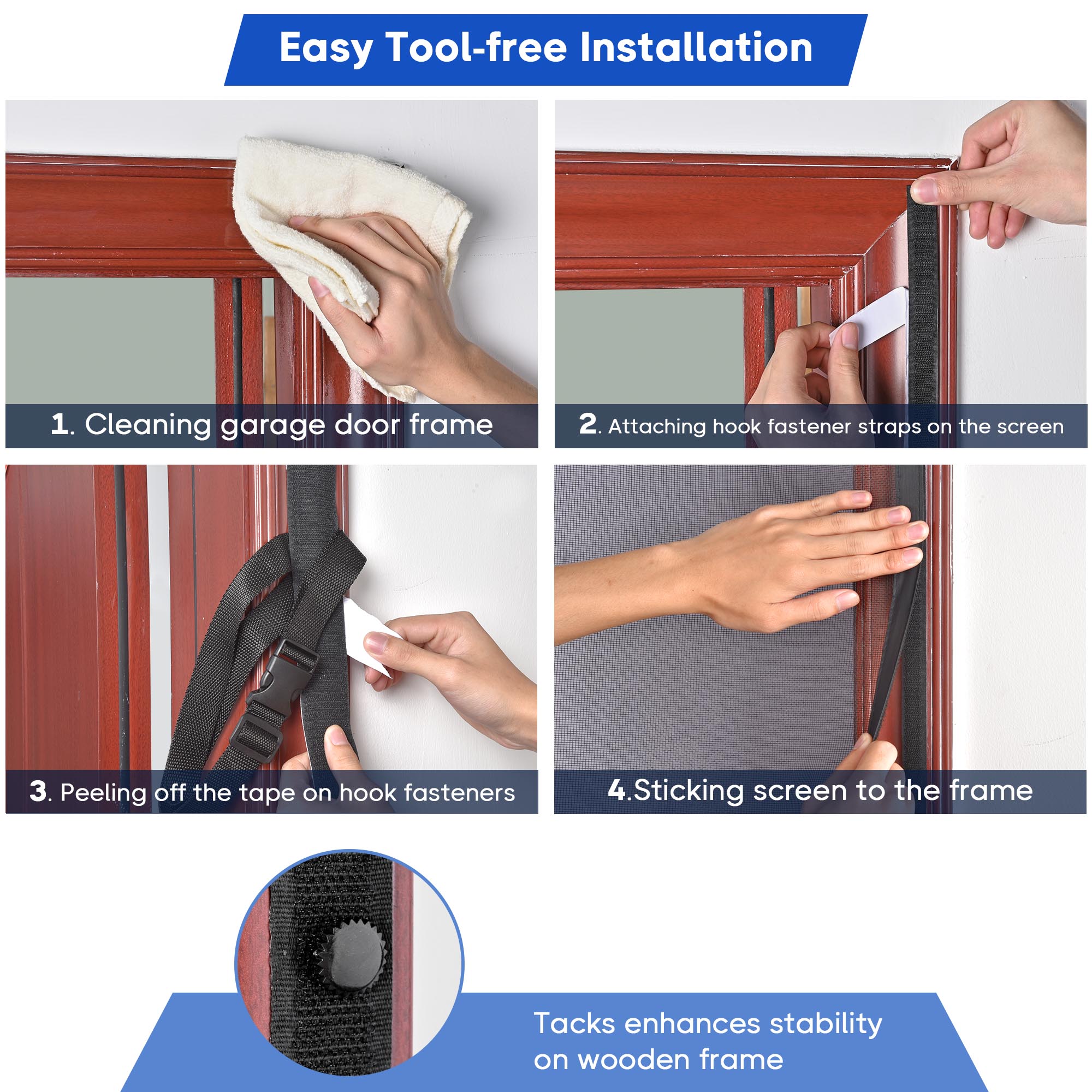 Easy Tool-free Installation

1. Cleaning garage door frame

2. Attaching hook fastener straps on the screen

3. Peeling off the tape on hook fasteners

4.Sticking screen to the frame

Tacks enhances stability on wooden frame