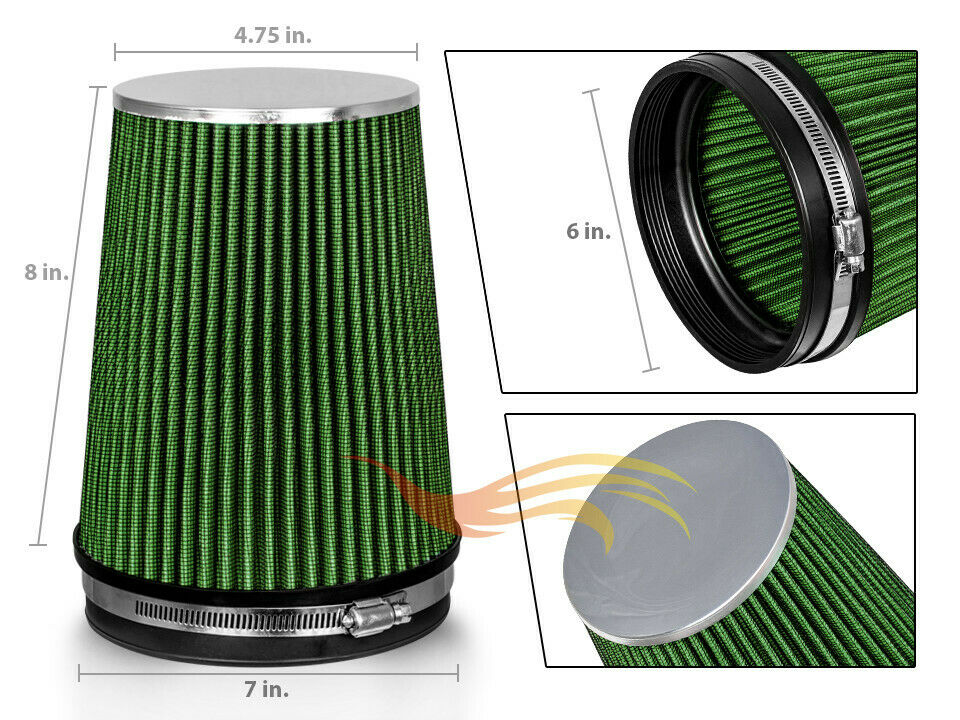 4.75 in.

8 in.

7 in.

6 in.