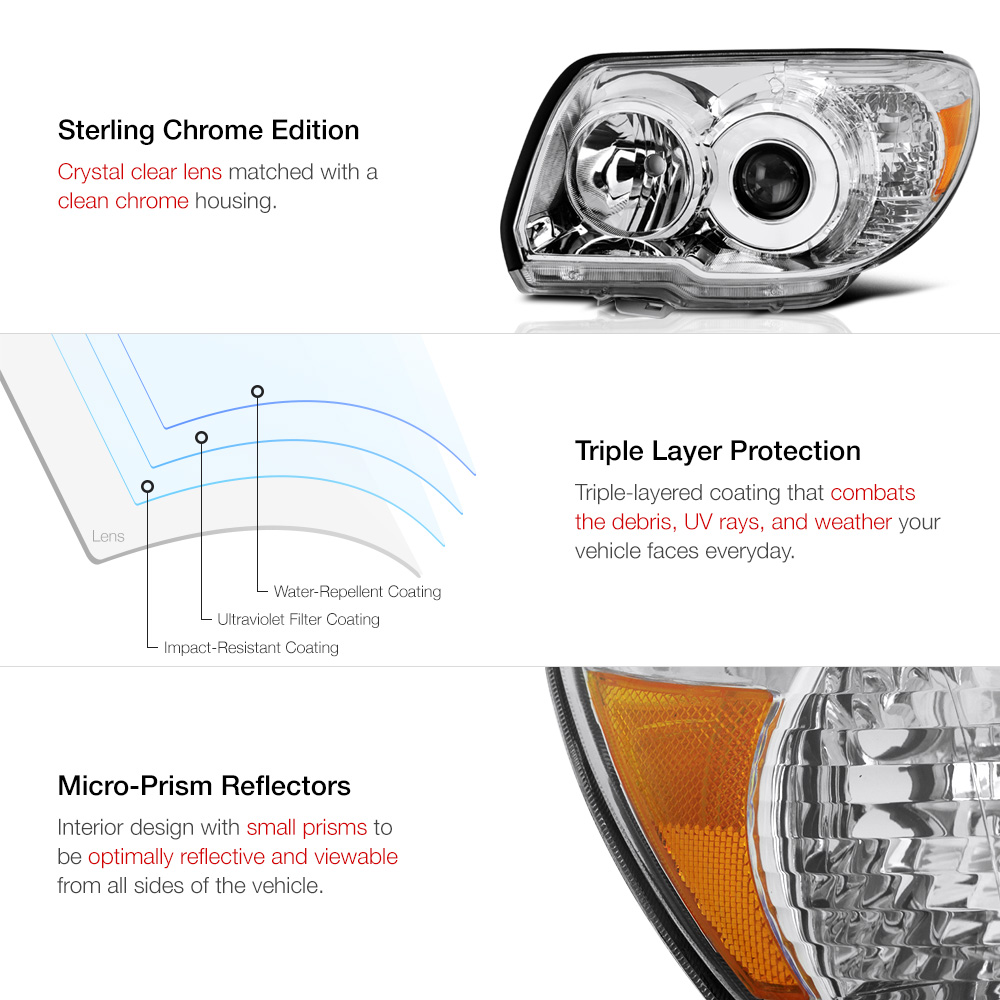 Sterling Chrome Edition

Crystal clear lens matched with a clean chrome housing.

Lens

Water-Repellent Coating

Ultraviolet Filter Coating

Impact-Resistant Coating

Triple Layer Protection

Triple-layered coating that combats the debris, UV rays, and weather your vehicle faces everyday.

Micro-Prism Reflectors

Interior design with small prisms to be optimally reflective and viewable from all sides of the vehicle.