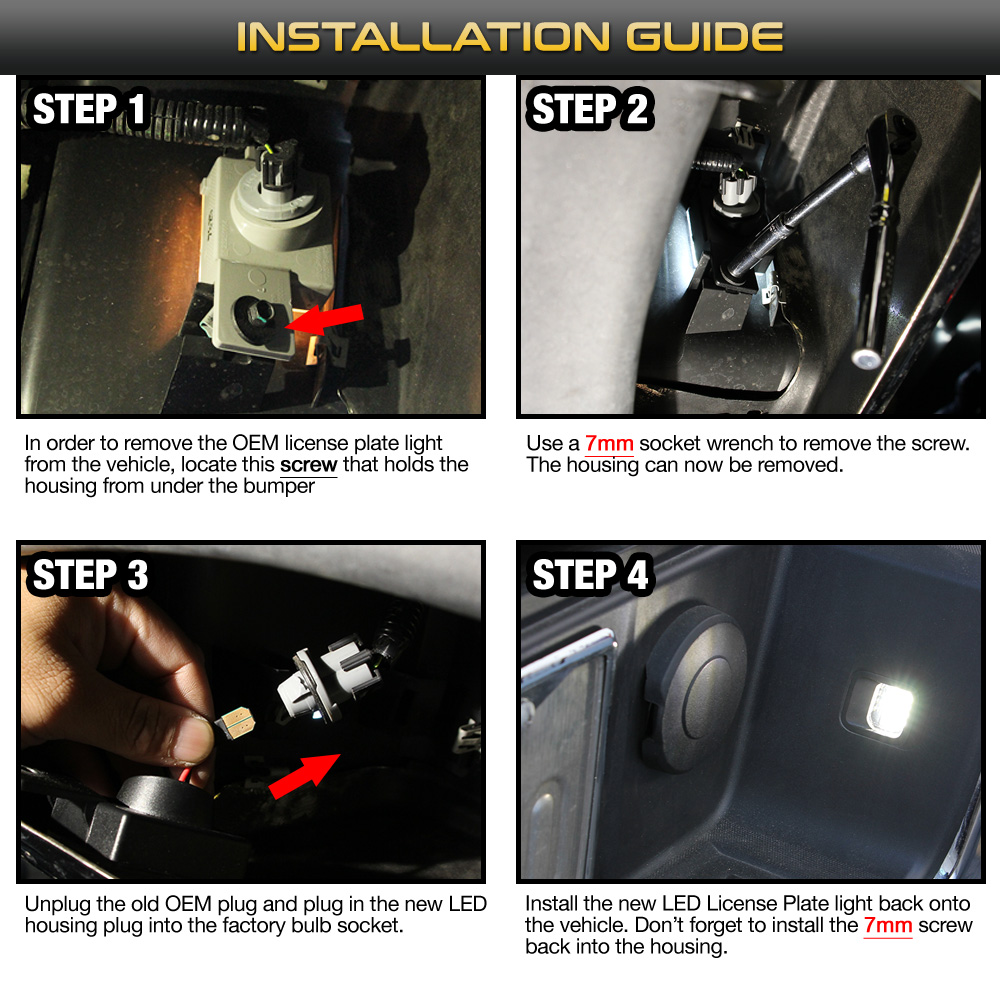 INSTALLATION GUIDE

STEP 1

In order to remove the OEM license plate light from the vehicle, locate this screw that holds the housing from under the bumper

STEP 2

Use a 7mm socket wrench to remove the screw. The housing can now be removed.

STEP 3

Unplug the old OEM plug and plug in the new LED housing plug into the factory bulb socket.

STEP 4

Install the new LED License Plate light back onto the vehicle. Don't forget to install the 7mm screw back into the housing.