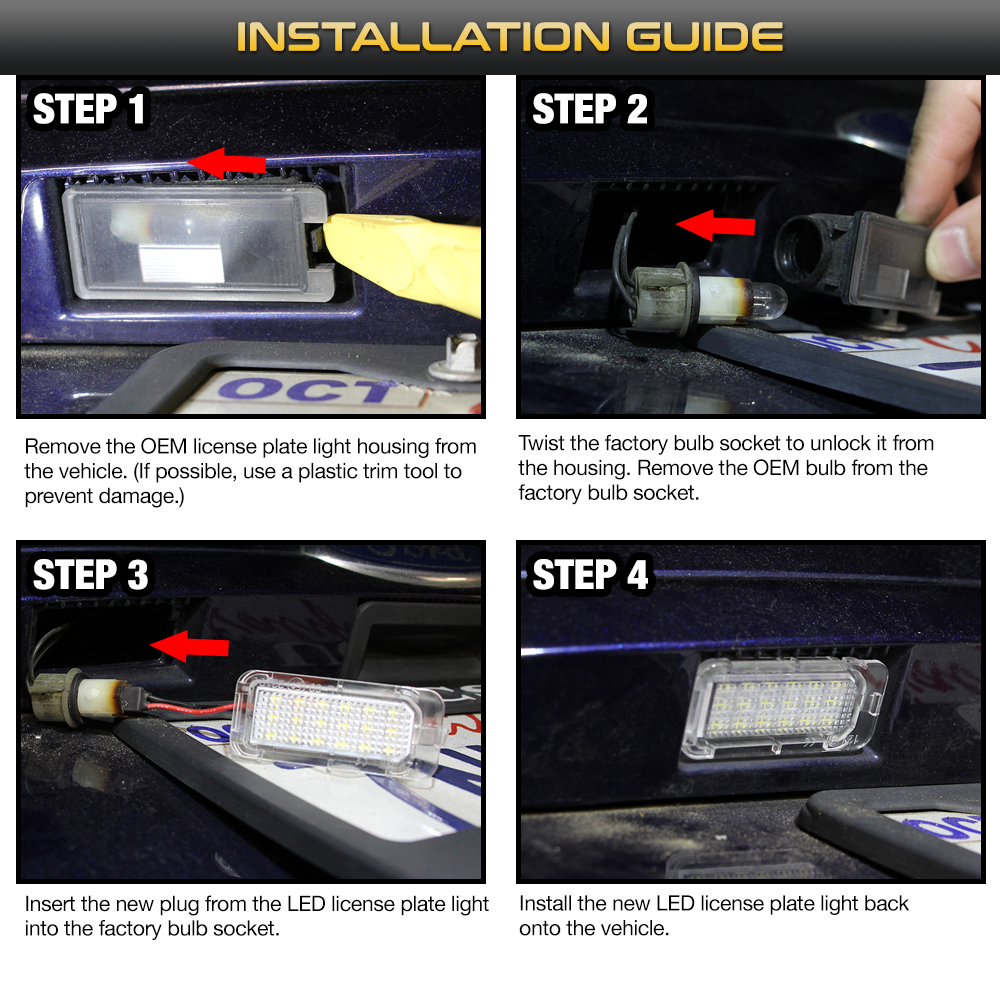 INSTALLATION GUIDE

STEP 1

OCT

Remove the OEM license plate light housing from the vehicle. (If possible, use a plastic trim tool to prevent damage.)

STEP 2

Twist the factory bulb socket to unlock it from the housing. Remove the OEM bulb from the factory bulb socket.

STEP 3

Insert the new plug from the LED license plate light into the factory bulb socket.

STEP 4

Install the new LED license plate light back onto the vehicle.