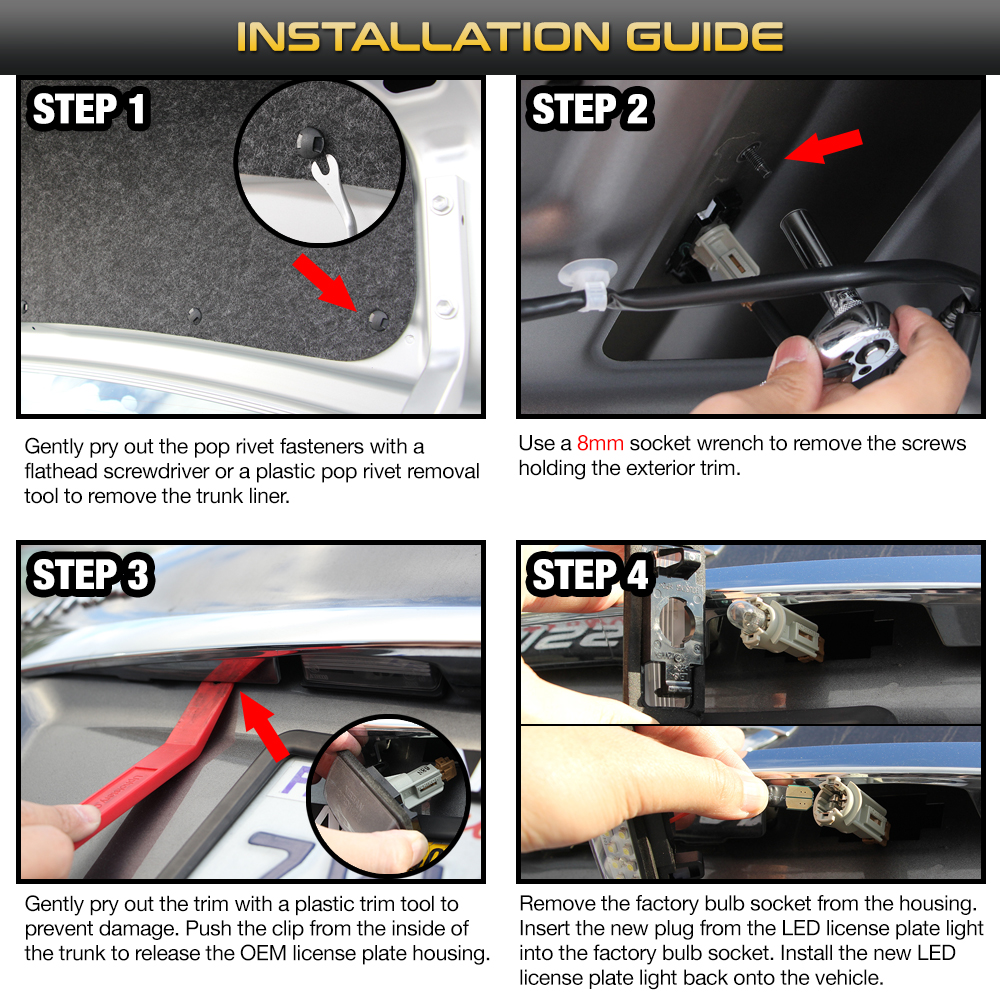 INSTALLATION GUIDE

STEP 1

Gently pry out the pop rivet fasteners with a flathead screwdriver or a plastic pop rivet removal tool to remove the trunk liner.

STEP 2

Use a 8mm socket wrench to remove the screws holding the exterior trim.

STEP 3

Gently pry out the trim with a plastic trim tool to prevent damage. Push the clip from the inside of the trunk to release the OEM license plate housing.

STEP 4

Remove the factory bulb socket from the housing. Insert the new plug from the LED license plate light into the factory bulb socket. Install the new LED license plate light back onto the vehicle.