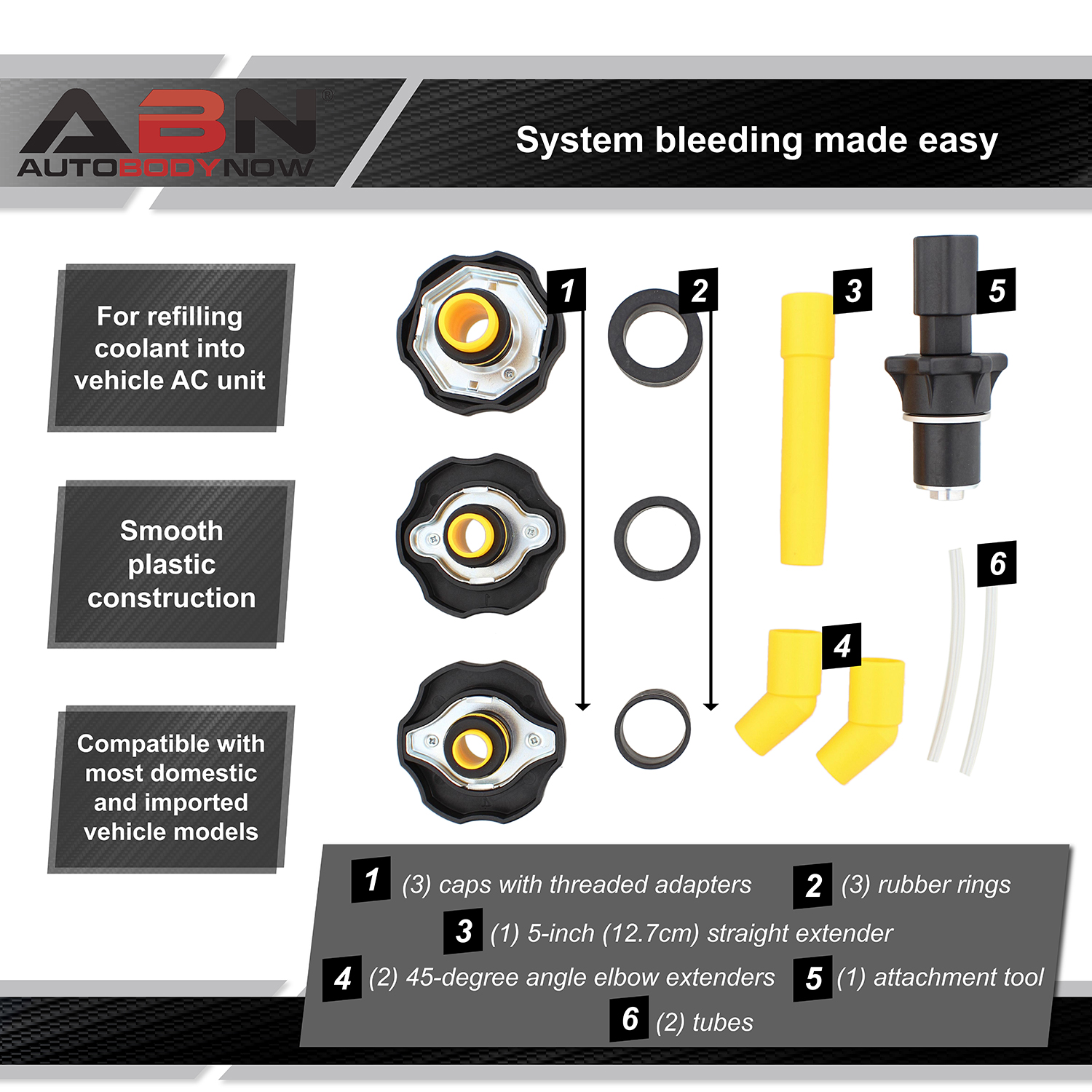 ABN®
AUTOBODYNOW

System bleeding made easy

For refilling coolant into vehicle AC unit

Smooth plastic construction

Compatible with most domestic and imported vehicle models

1

2

3

5

6

4

1 (3) caps with threaded adapters
2 (3) rubber rings
3 (1) 5-inch (12.7cm) straight extender
4 (2) 45-degree angle elbow extenders
5 (1) attachment tool
6 (2) tubes