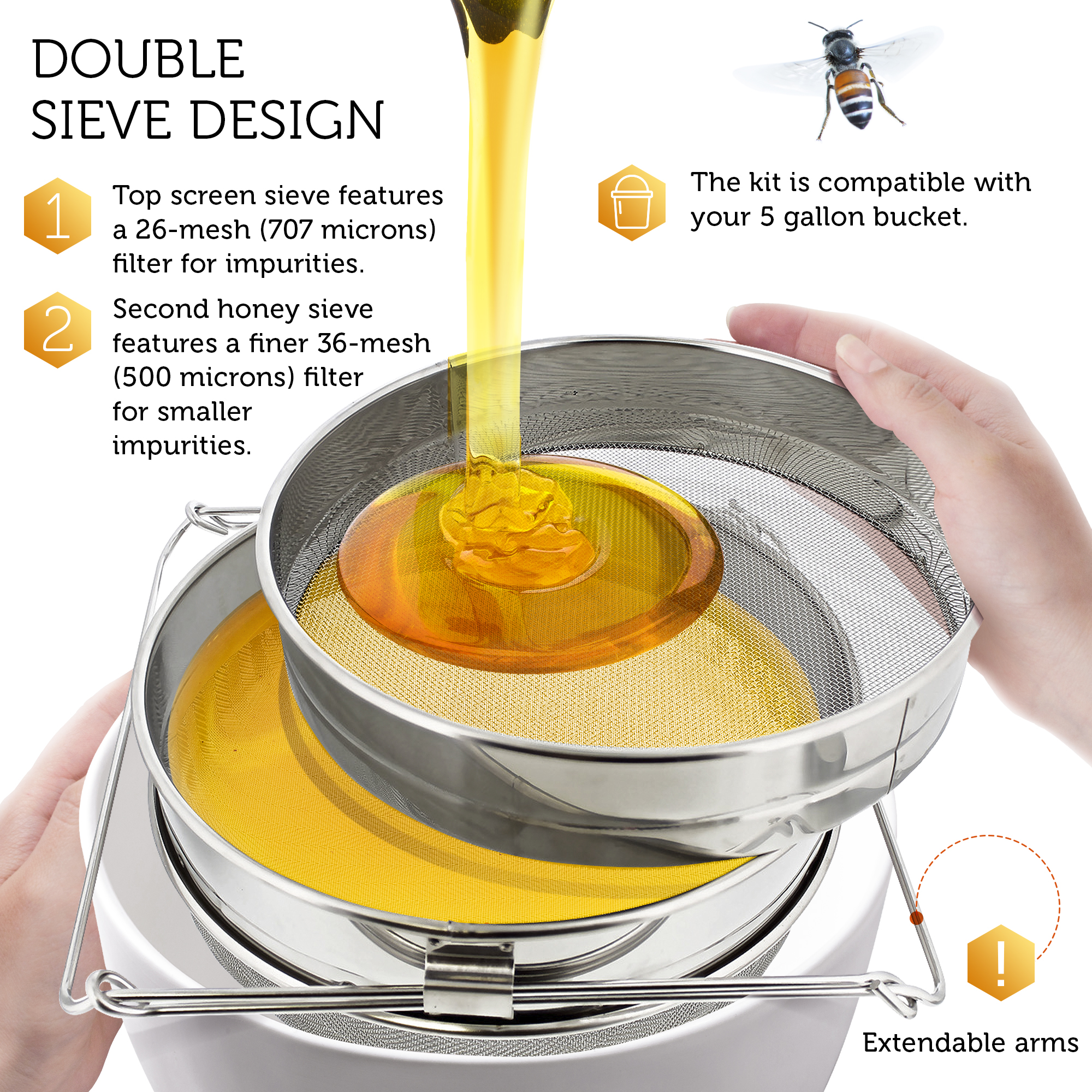 DOUBLE SIEVE DESIGN

1 Top screen sieve features a 26-mesh (707 microns) filter for impurities.

2 Second honey sieve features a finer 36-mesh (500 microns) filter for smaller impurities.

The kit is compatible with your 5 gallon bucket.

!

Extendable arms