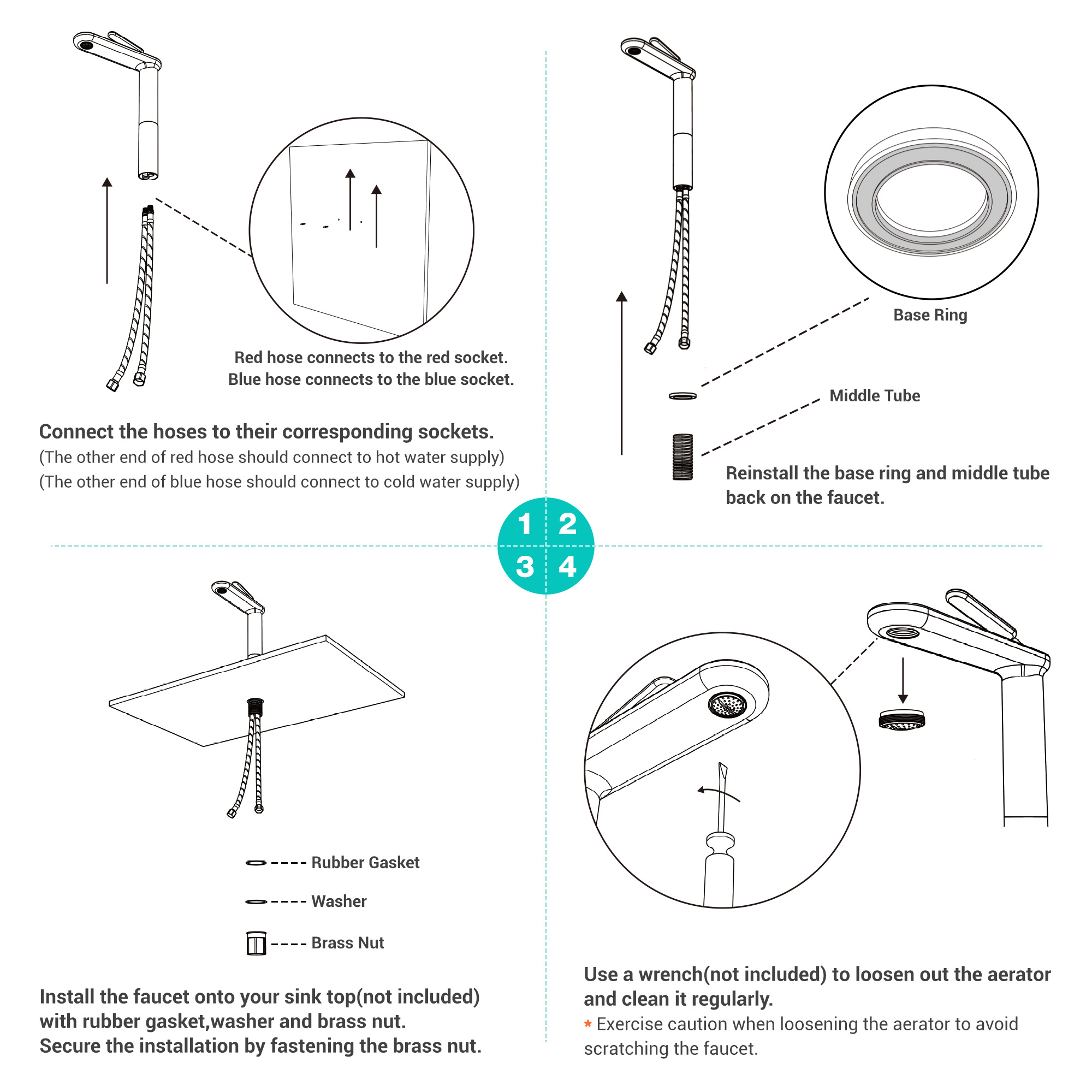 Red hose connects to the red socket.
Blue hose connects to the blue socket.

Connect the hoses to their corresponding sockets.
(The other end of red hose should connect to hot water supply)
(The other end of blue hose should connect to cold water supply)

Base Ring

Middle Tube

Reinstall the base ring and middle tube back on the faucet.

1 2
3 4

Rubber Gasket

Washer

Brass Nut

Install the faucet onto your sink top(not included) with rubber gasket,washer and brass nut.
Secure the installation by fastening the brass nut.

Use a wrench(not included) to loosen out the aerator and clean it regularly.
* Exercise caution when loosening the aerator to avoid scratching the faucet.