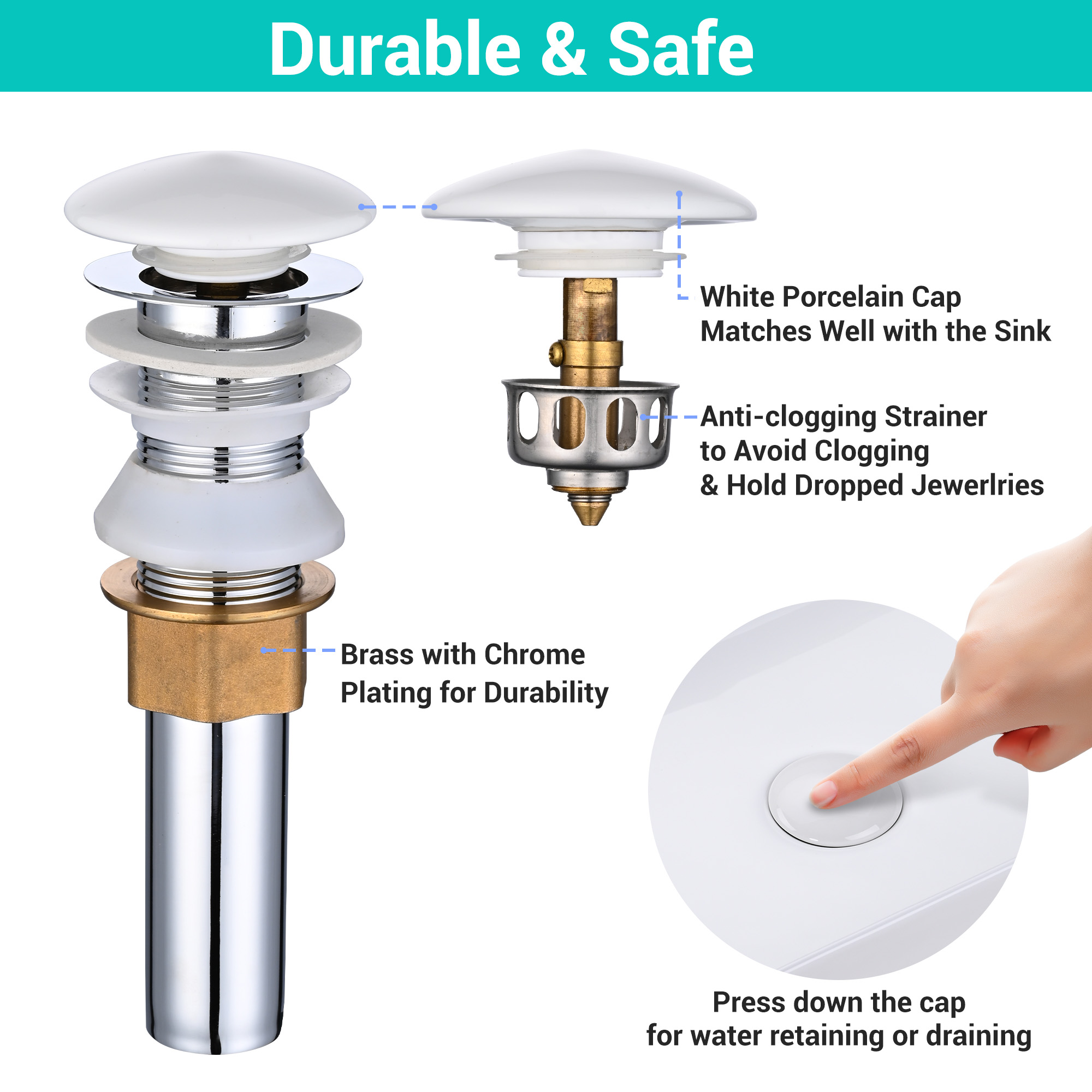 Durable & Safe

White Porcelain Cap
Matches Well with the Sink

Anti-clogging Strainer
to Avoid Clogging
& Hold Dropped Jewerlries

Brass with Chrome
Plating for Durability

Press down the cap
for water retaining or draining