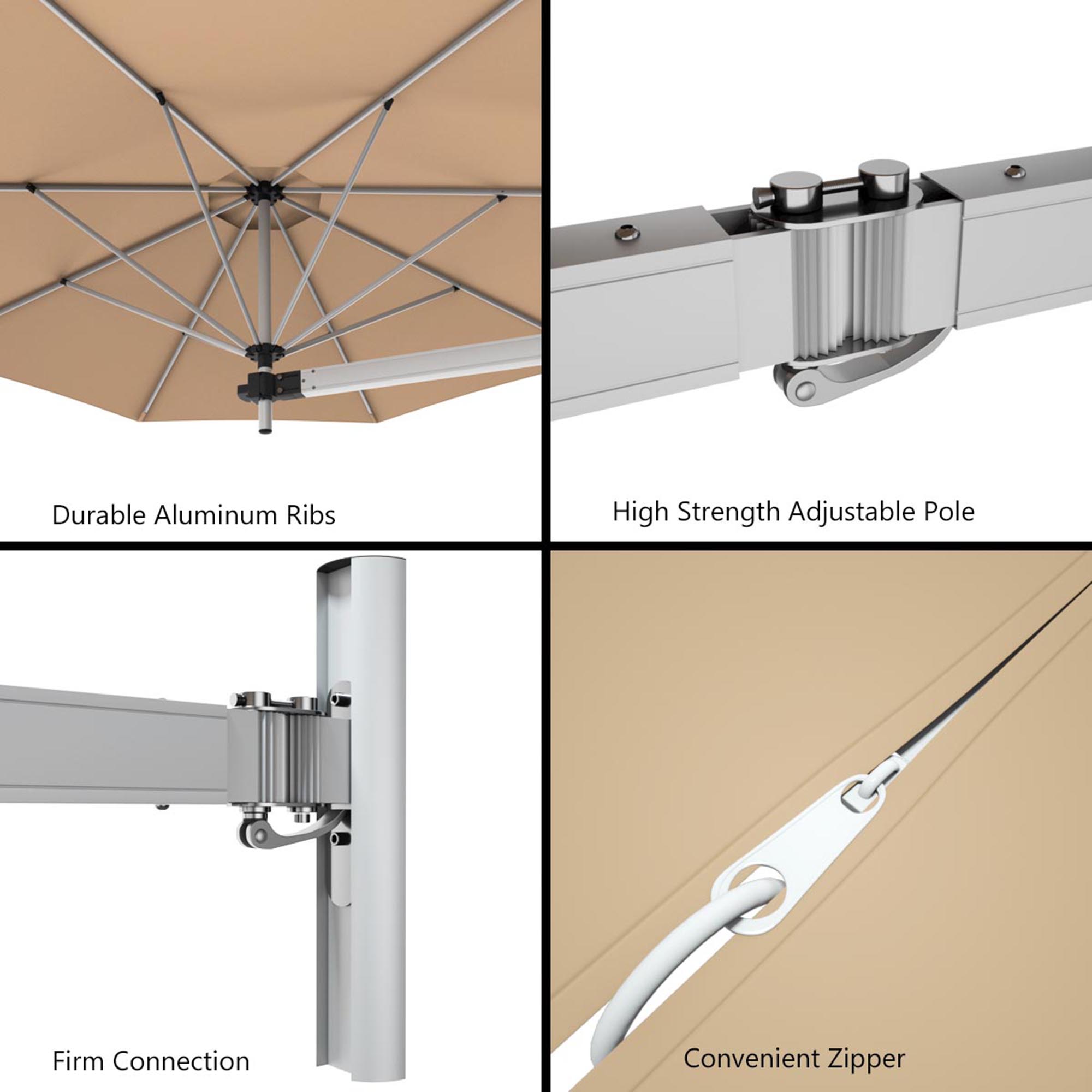 Durable Aluminum Ribs

High Strength Adjustable Pole

Firm Connection

Convenient Zipper