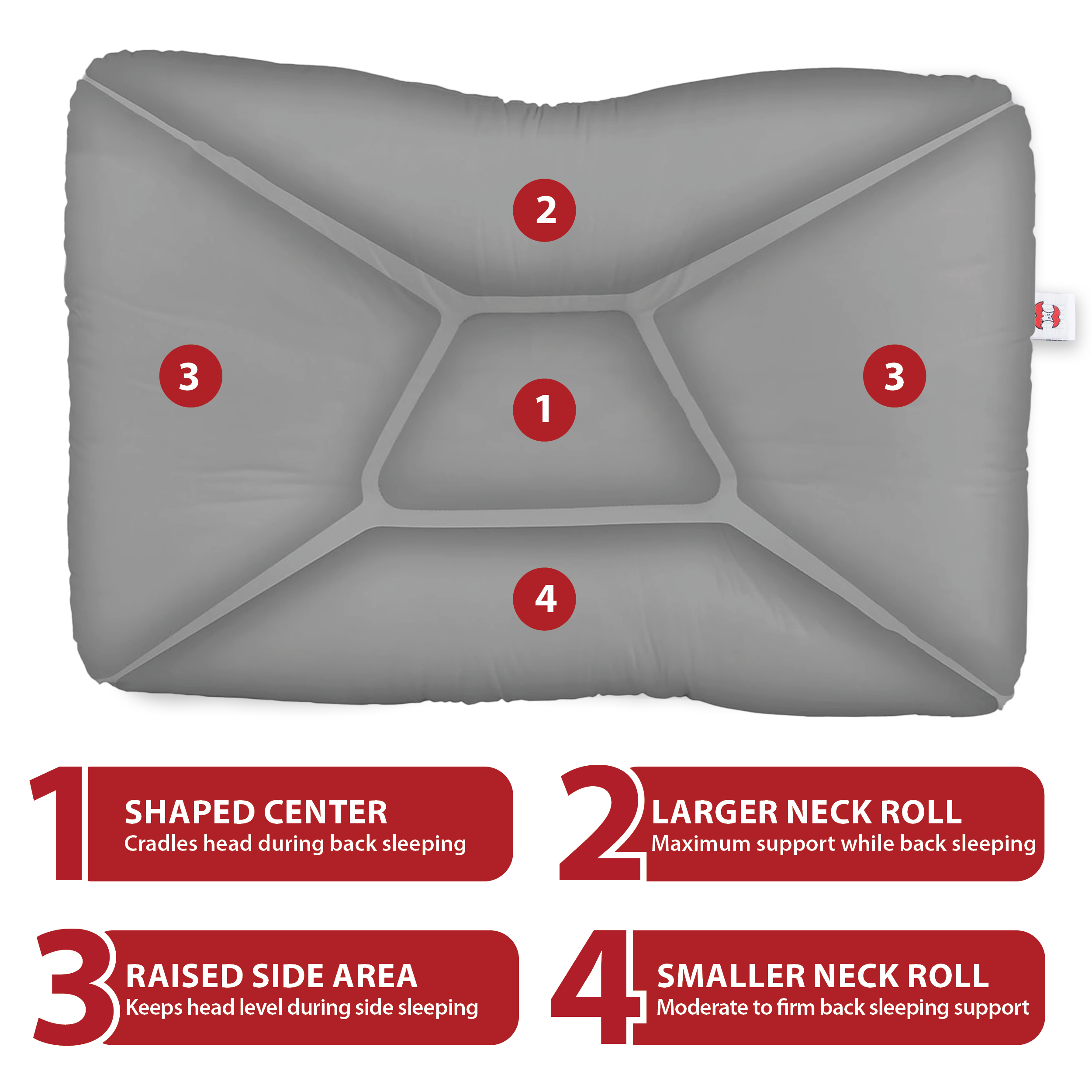 2

3

1

3

4

1 SHAPED CENTER
Cradles head during back sleeping

2 LARGER NECK ROLL
Maximum support while back sleeping

3 RAISED SIDE AREA
Keeps head level during side sleeping

4 SMALLER NECK ROLL
Moderate to firm back sleeping support