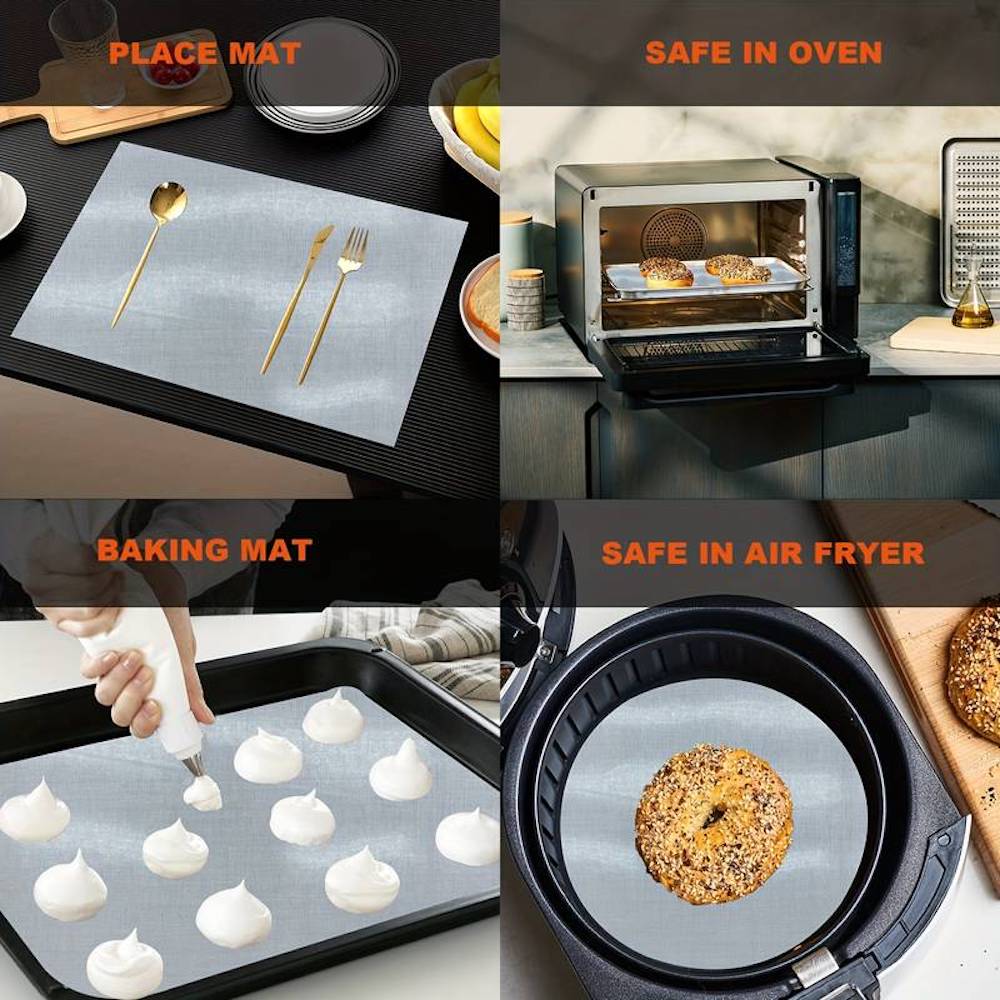 PLACE MAT

SAFE IN OVEN

BAKING MAT

SAFE IN AIR FRYER