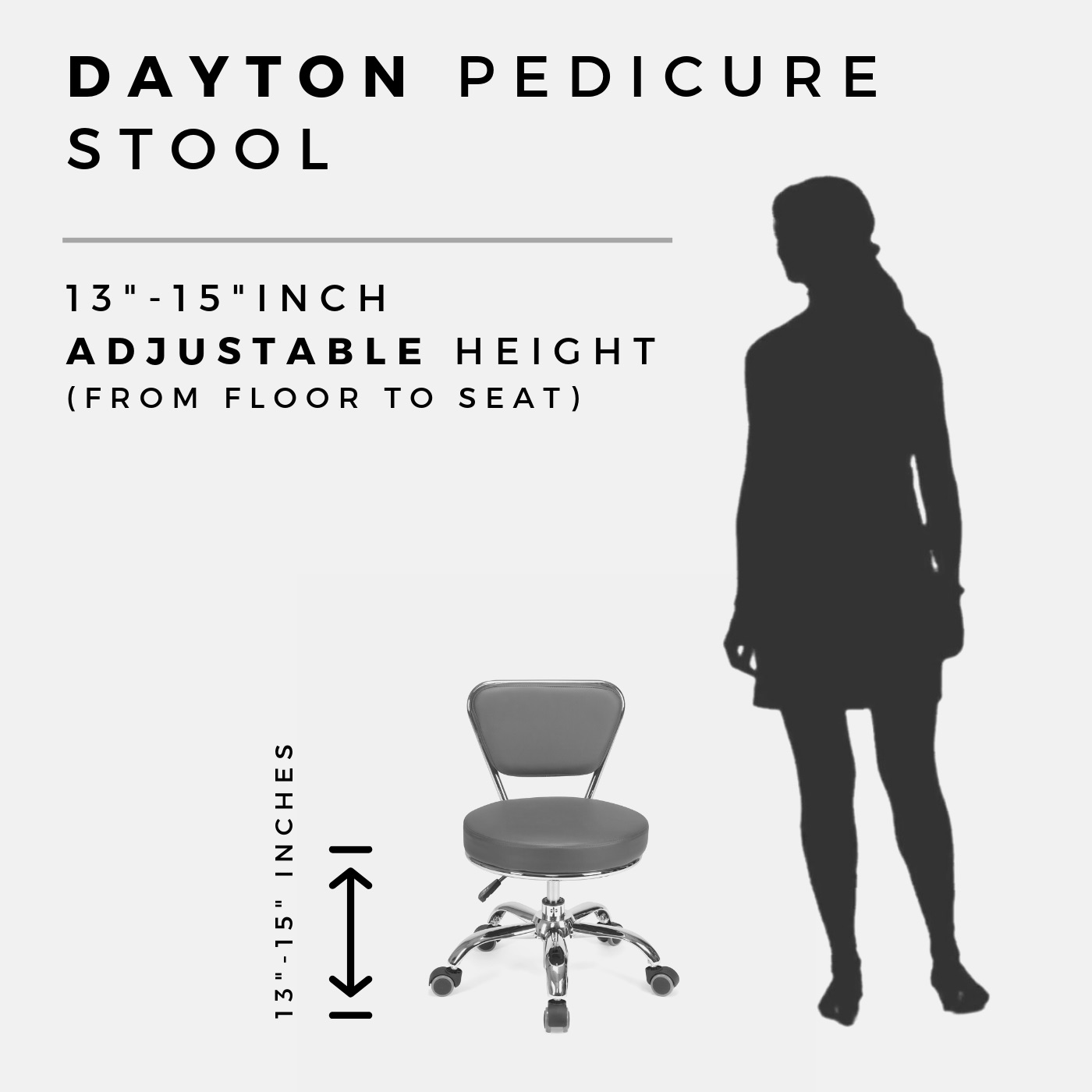 DAYTON PEDICURE STOOL

13"-15"INCH
ADJUSTABLE HEIGHT
(FROM FLOOR TO SEAT)

13"-15" INCHES